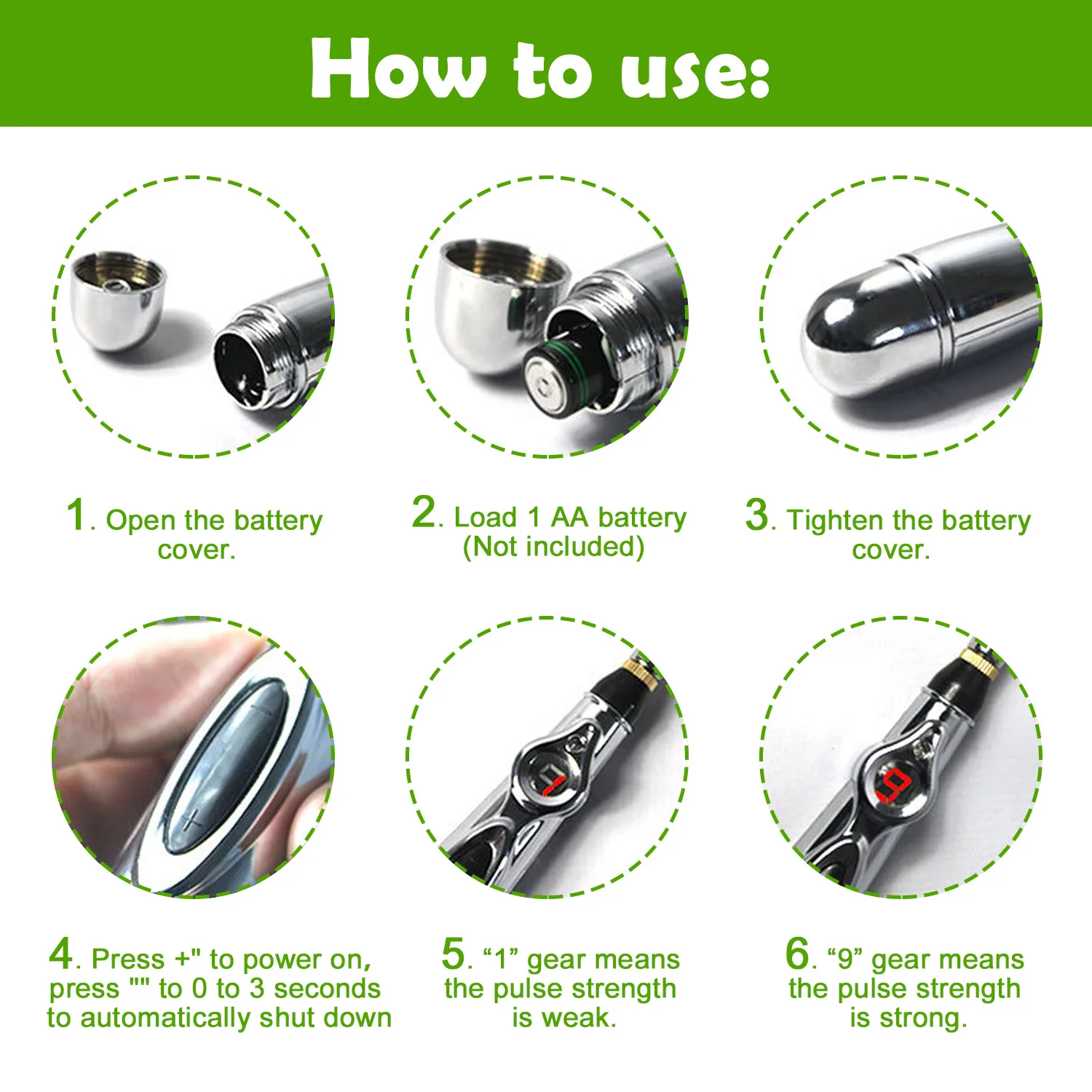 How to use:

1. Open the battery cover.

2. Load 1 AA battery (Not included)

3. Tighten the battery cover.

4. Press +" to power on, press "" to 0 to 3 seconds to automatically shut down

5. “1” gear means the pulse strength is weak.

6. “9” gear means the pulse strength is strong.