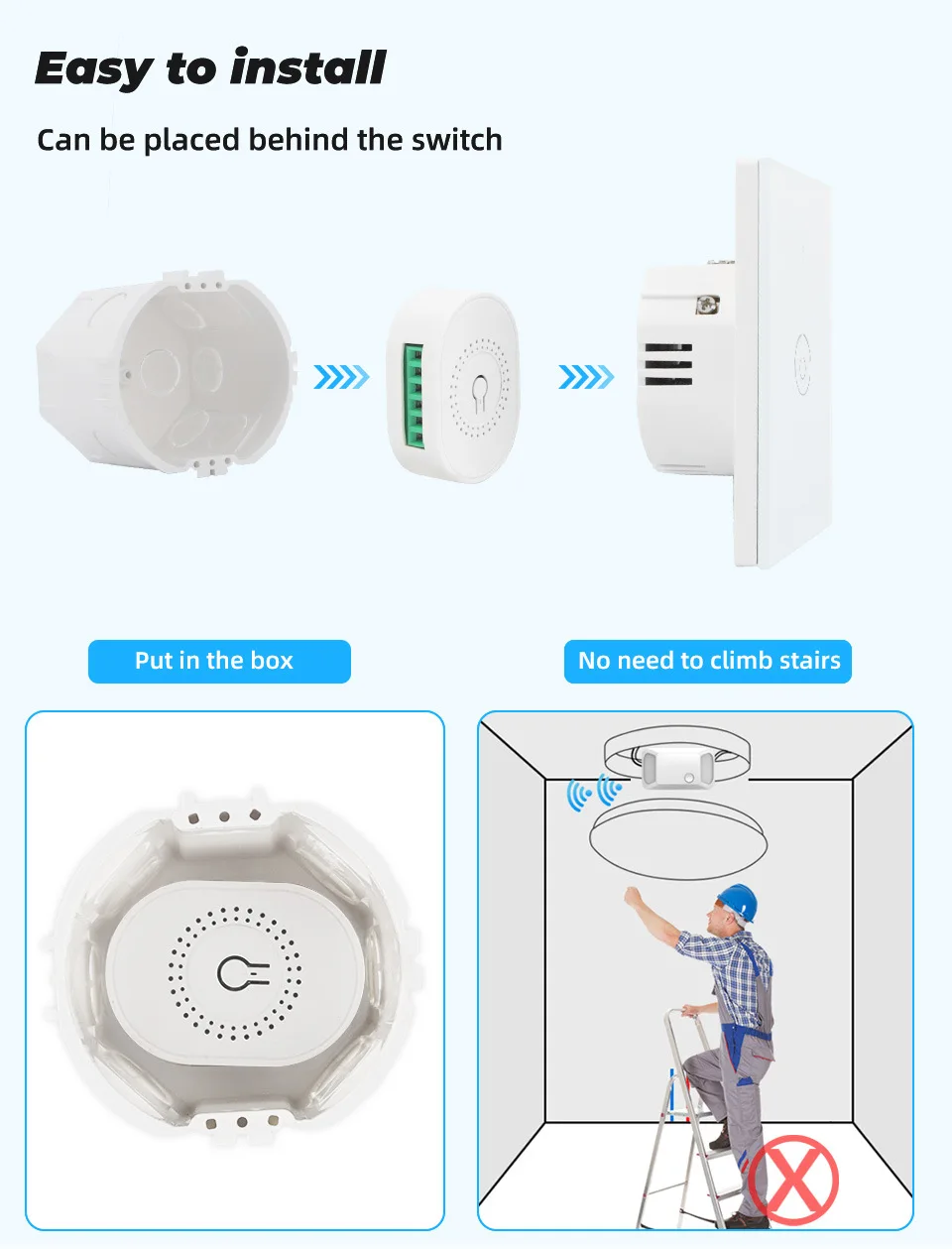 Easy to install

Can be placed behind the switch

Put in the box

No need to climb stairs