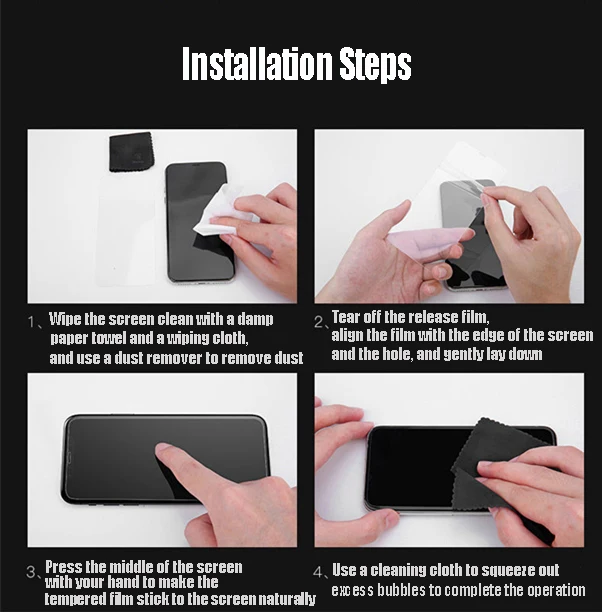 Installation Steps

1、Wipe the screen clean with a damp paper towel and a wiping cloth, and use a dust remover to remove dust

2、Tear off the release film, align the film with the edge of the screen and the hole, and gently lay down

3、Press the middle of the screen with your hand to make the tempered film stick to the screen naturally

4、Use a cleaning cloth to squeeze out excess bubbles to complete the operation