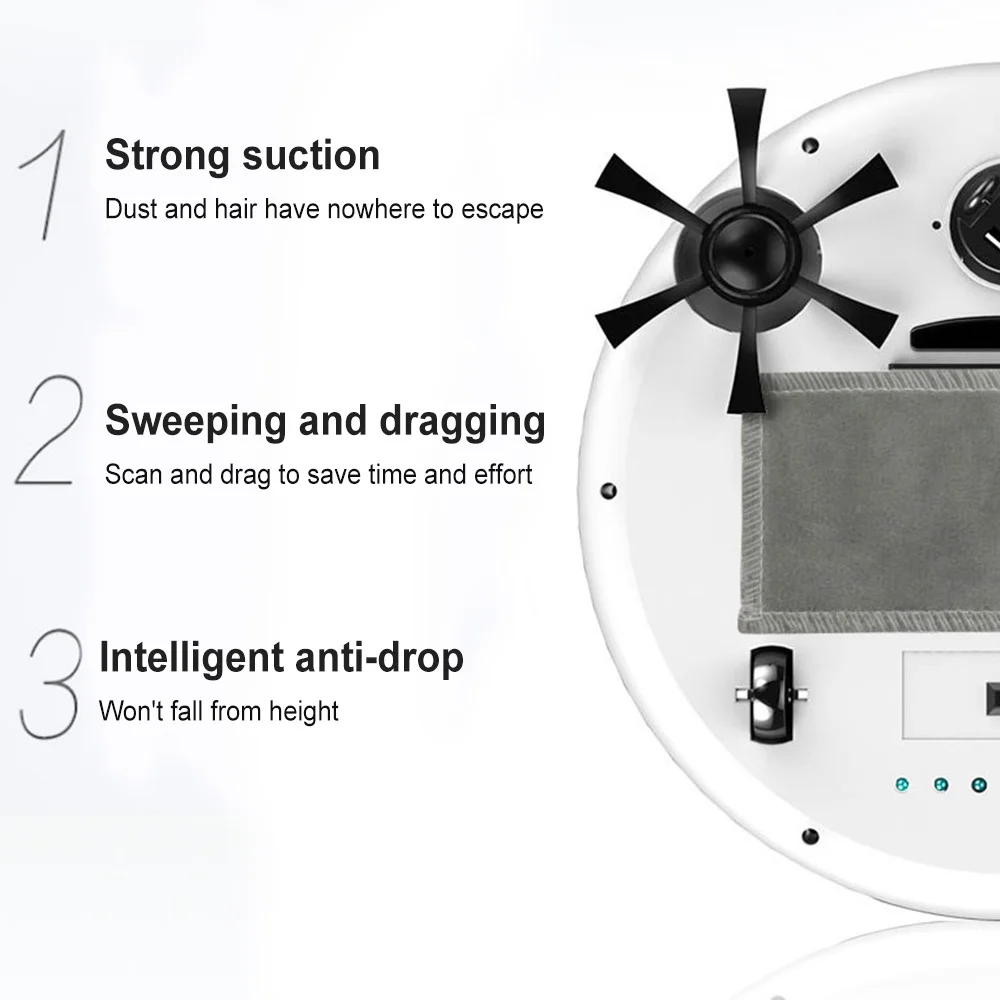 1 Strong suction
Dust and hair have nowhere to escape

2 Sweeping and dragging
Scan and drag to save time and effort

3 Intelligent anti-drop
Won't fall from height