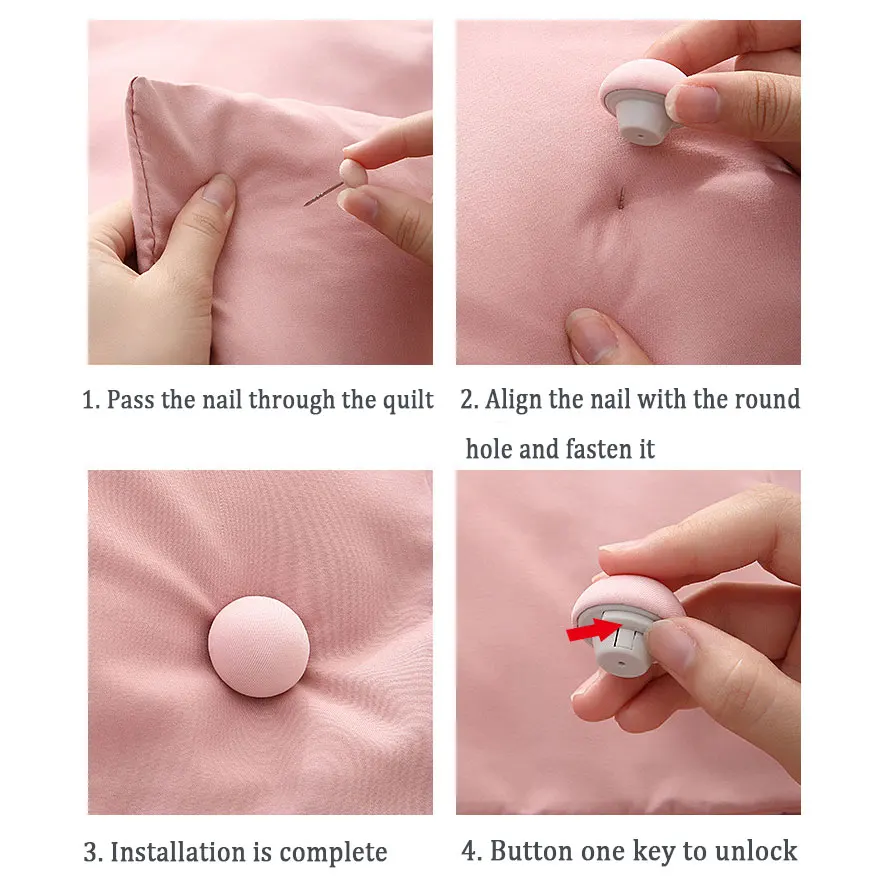 1. Pass the nail through the quilt

2. Align the nail with the round hole and fasten it

3. Installation is complete

4. Button one key to unlock