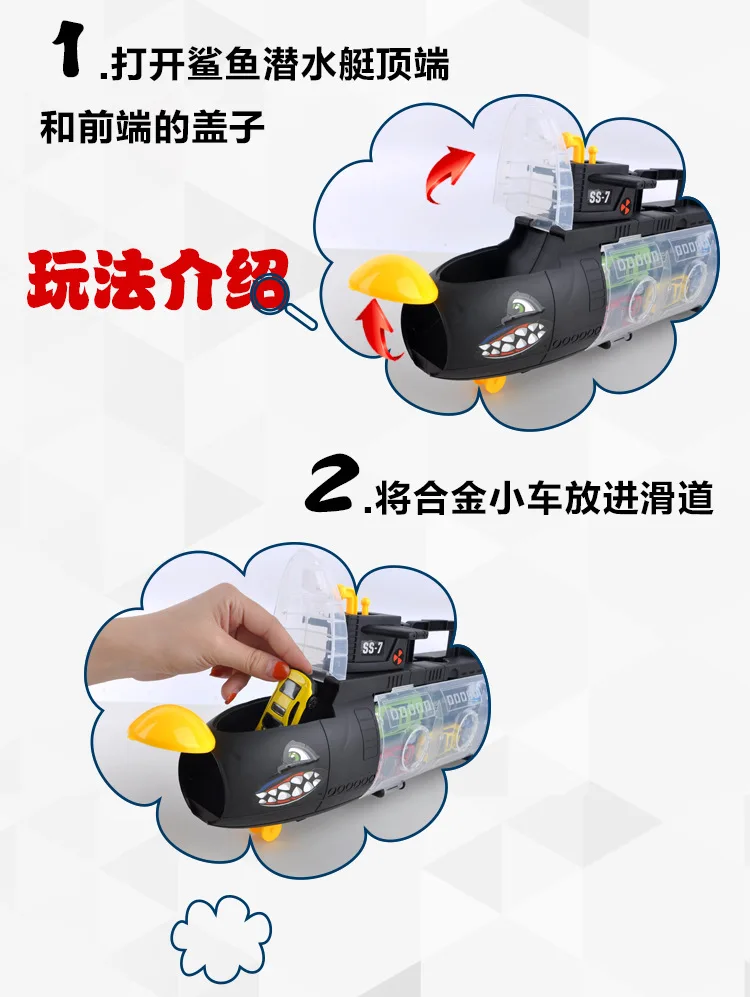 1.打开鲨鱼潜水艇顶端和前端的盖子

玩法介绍

SS-7

2.将合金小车放进滑道

SS-7