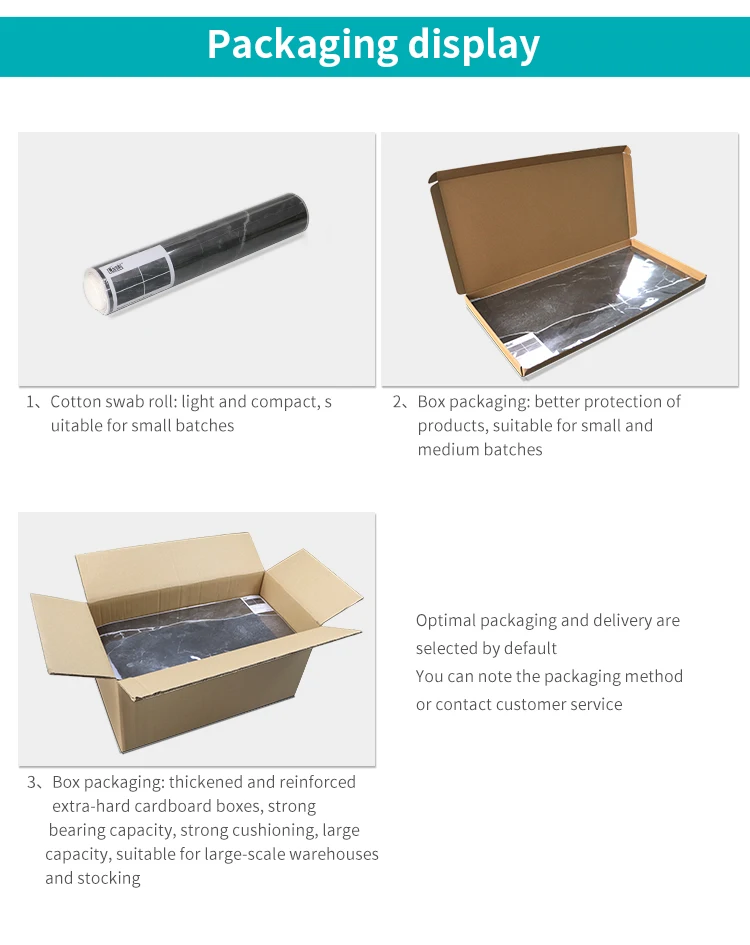 Packaging display

1、Cotton swab roll: light and compact, s uitable for small batches

2、Box packaging: better protection of products, suitable for small and medium batches

3、Box packaging: thickened and reinforced extra-hard cardboard boxes, strong bearing capacity, strong cushioning, large capacity, suitable for large-scale warehouses and stocking

Optimal packaging and delivery are selected by default
You can note the packaging method or contact customer service