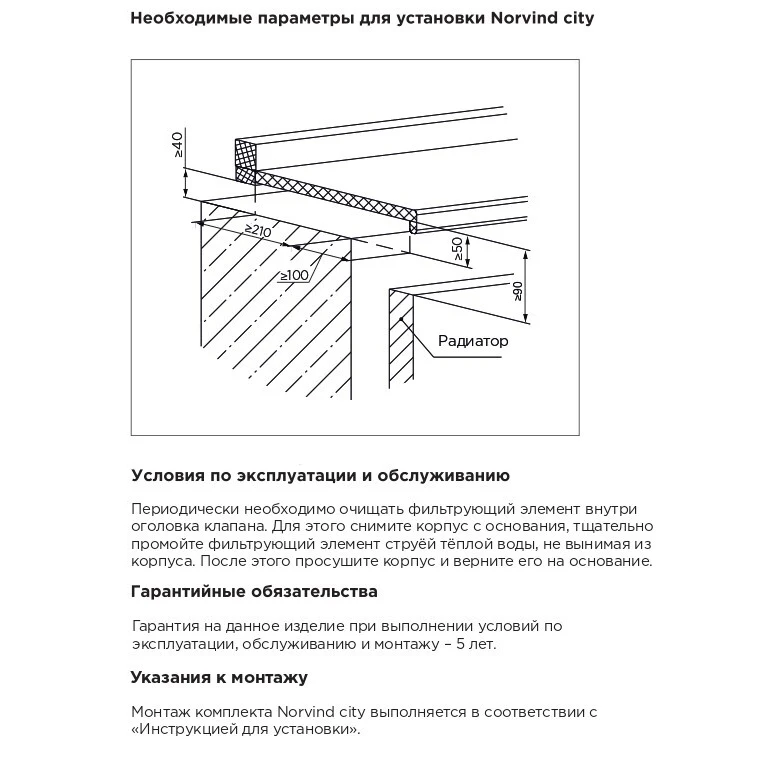 Необходимые параметры для установки Norvind city

≥40
≥210
≥100
≥50
≥90
Радиатор

Условия по эксплуатации и обслуживанию

Периодически необходимо очищать фильтрующий элемент внутри оголовка клапана. Для этого снимите корпус с основания, тщательно промойте фильтрующий элемент струёй тёплой воды, не вынимая из корпуса. После этого просушите корпус и верните его на основание.

Гарантийные обязательства

Гарантия на данное изделие при выполнении условий по эксплуатации, обслуживанию и монтажу – 5 лет.

Указания к монтажу

Монтаж комплекта Norvind city выполняется в соответствии с «Инструкцией для установки».