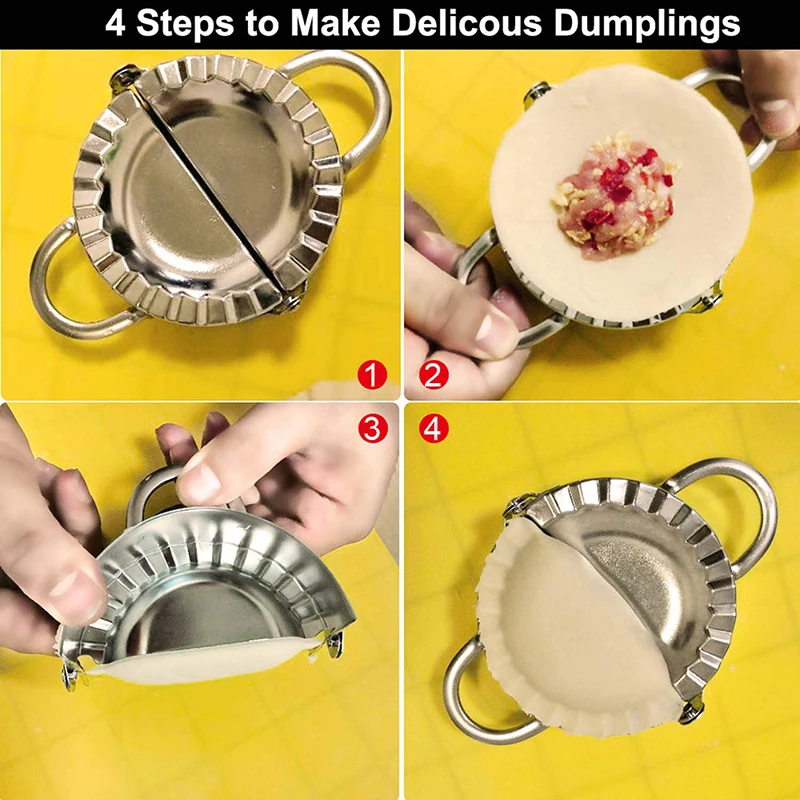 4 Steps to Make Delicous Dumplings

1

2

3

4