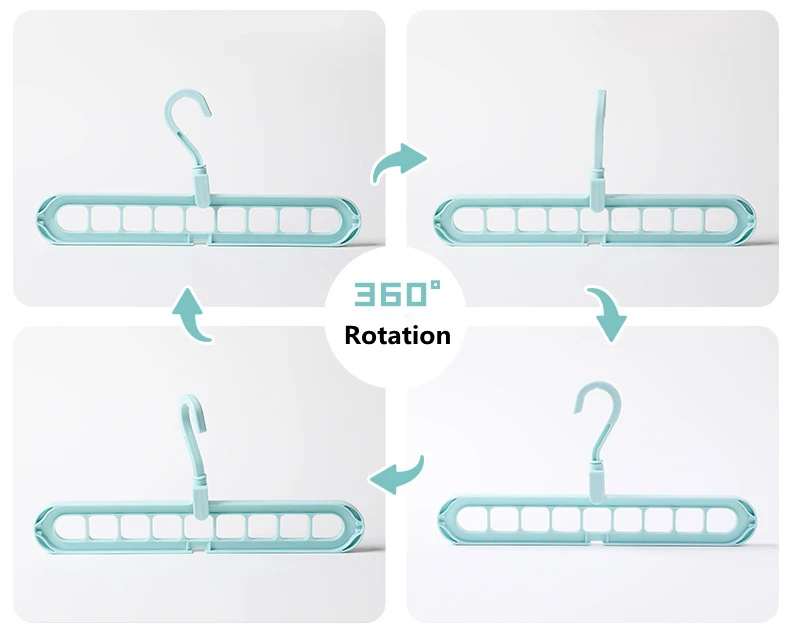 360°
Rotation