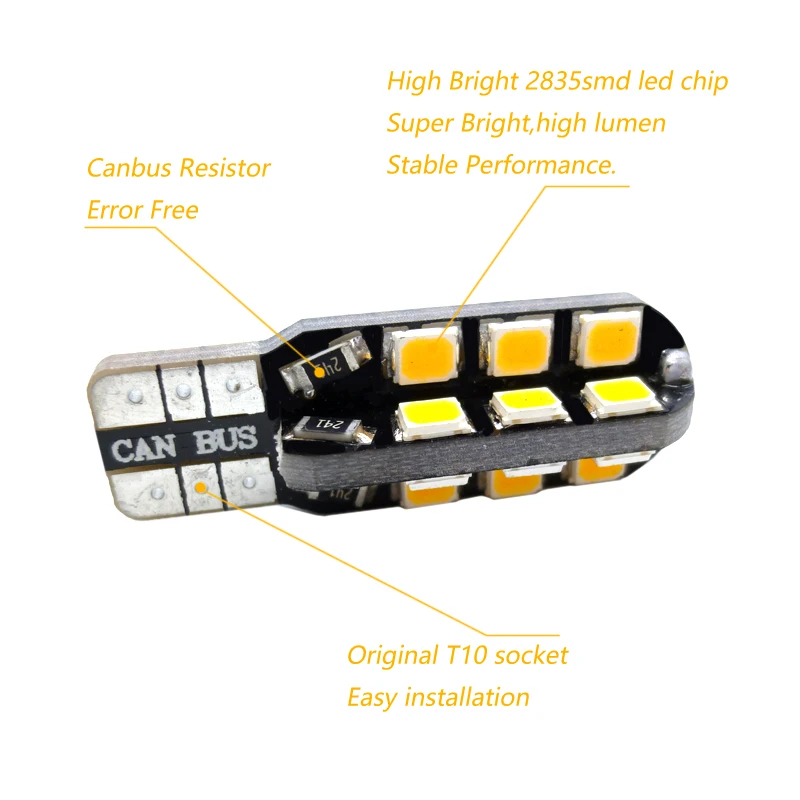 High Bright 2835smd led chip
Super Bright,high lumen
Stable Performance.

Canbus Resistor
Error Free

241

241

CAN BUS

Original T10 socket
Easy installation