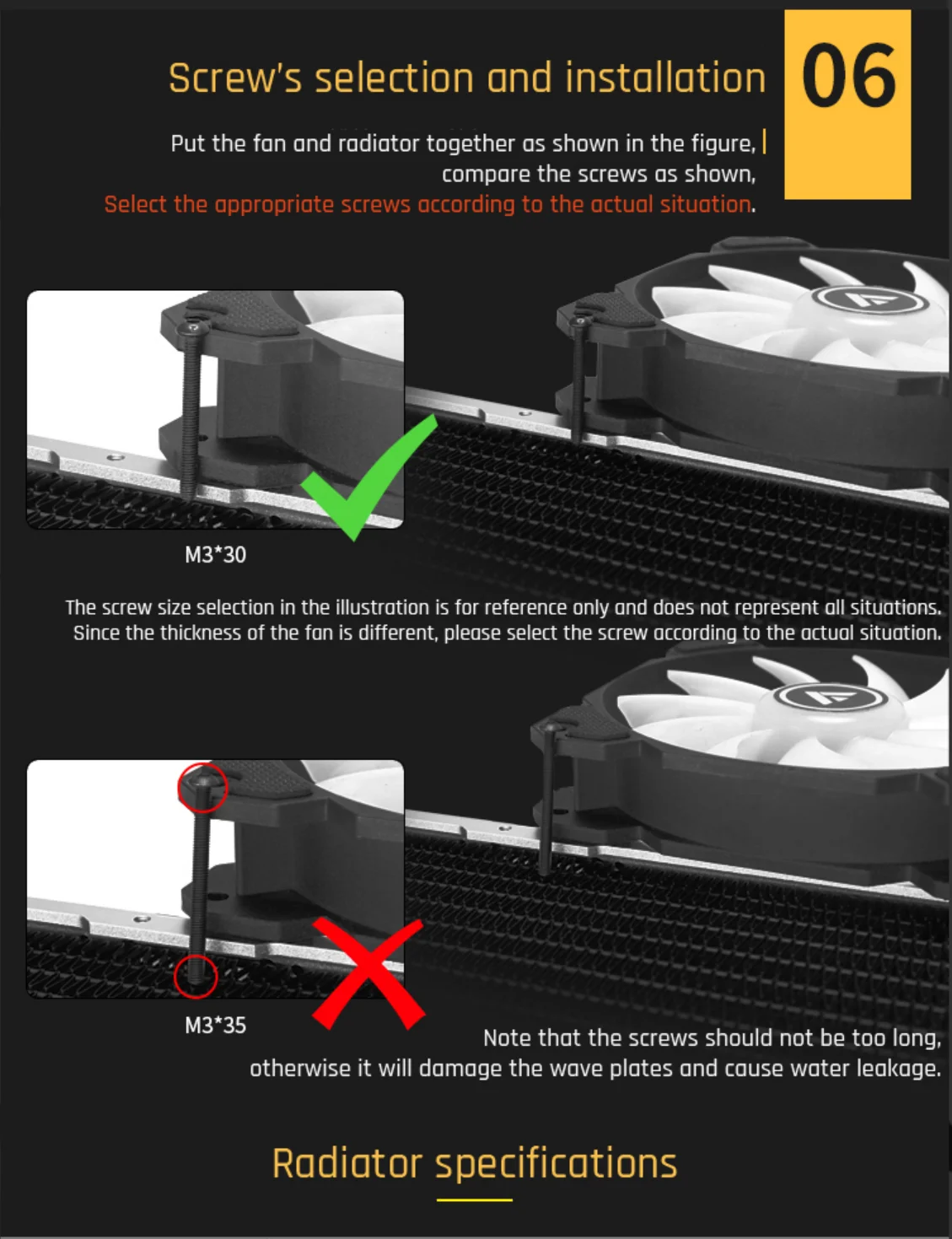 Screw's selection and installation

06

Put the fan and radiator together as shown in the figure, compare the screws as shown,

Select the appropriate screws according to the actual situation.

M3*30

The screw size selection in the illustration is for reference only and does not represent all situations. Since the thickness of the fan is different, please select the screw according to the actual situation.

M3*35

Note that the screws should not be too long, otherwise it will damage the wave plates and cause water leakage.

Radiator specifications