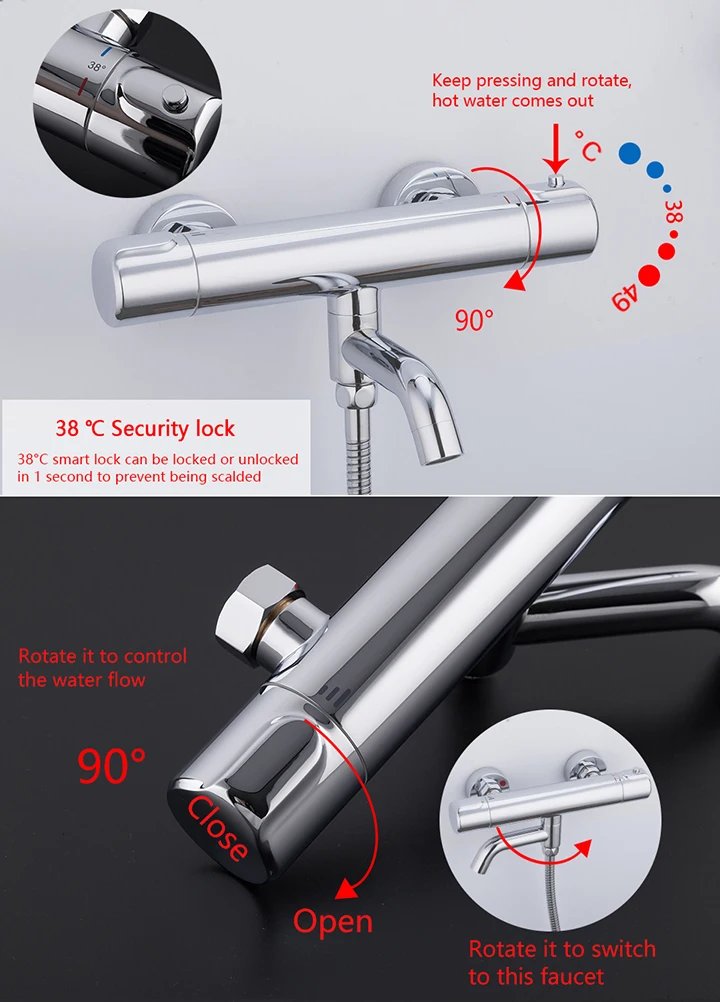 38°

Keep pressing and rotate, hot water comes out

°C

38

49

90°

38 ℃ Security lock

38°C smart lock can be locked or unlocked in 1 second to prevent being scalded

Rotate it to control the water flow

90°

Close

Open

Rotate it to switch to this faucet