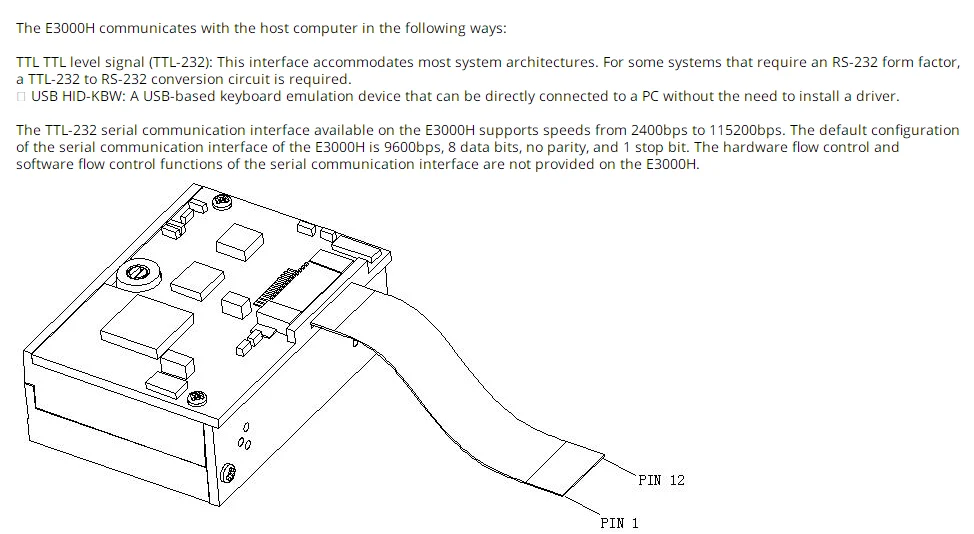 The E3000H communicates with the host computer in the following ways:

TTL TTL level signal (TTL-232): This interface accommodates most system architectures. For some systems that require an RS-232 form factor, a TTL-232 to RS-232 conversion circuit is required.
□ USB HID-KBW: A USB-based keyboard emulation device that can be directly connected to a PC without the need to install a driver.

The TTL-232 serial communication interface available on the E3000H supports speeds from 2400bps to 115200bps. The default configuration of the serial communication interface of the E3000H is 9600bps, 8 data bits, no parity, and 1 stop bit. The hardware flow control and software flow control functions of the serial communication interface are not provided on the E3000H.

PIN 12

PIN 1