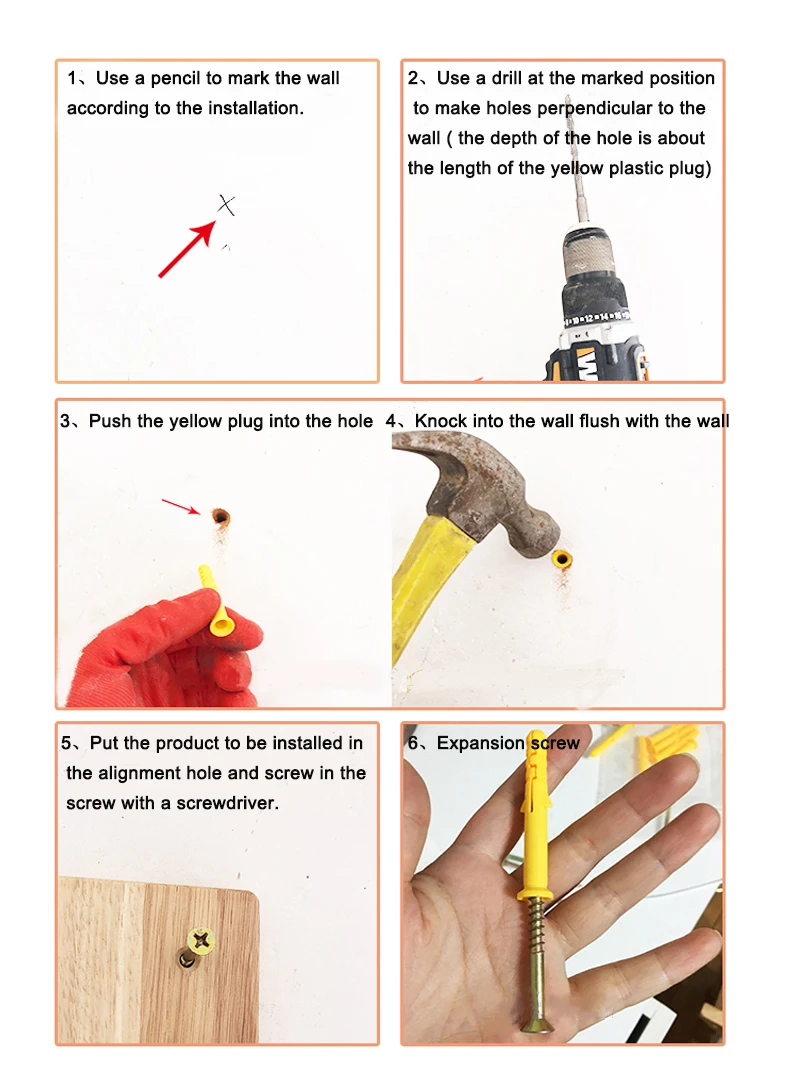 1、Use a pencil to mark the wall according to the installation.

2、Use a drill at the marked position to make holes perpendicular to the wall ( the depth of the hole is about the length of the yellow plastic plug)

3、Push the yellow plug into the hole

4、Knock into the wall flush with the wall

5、Put the product to be installed in the alignment hole and screw in the screw with a screwdriver.

6、Expansion screw