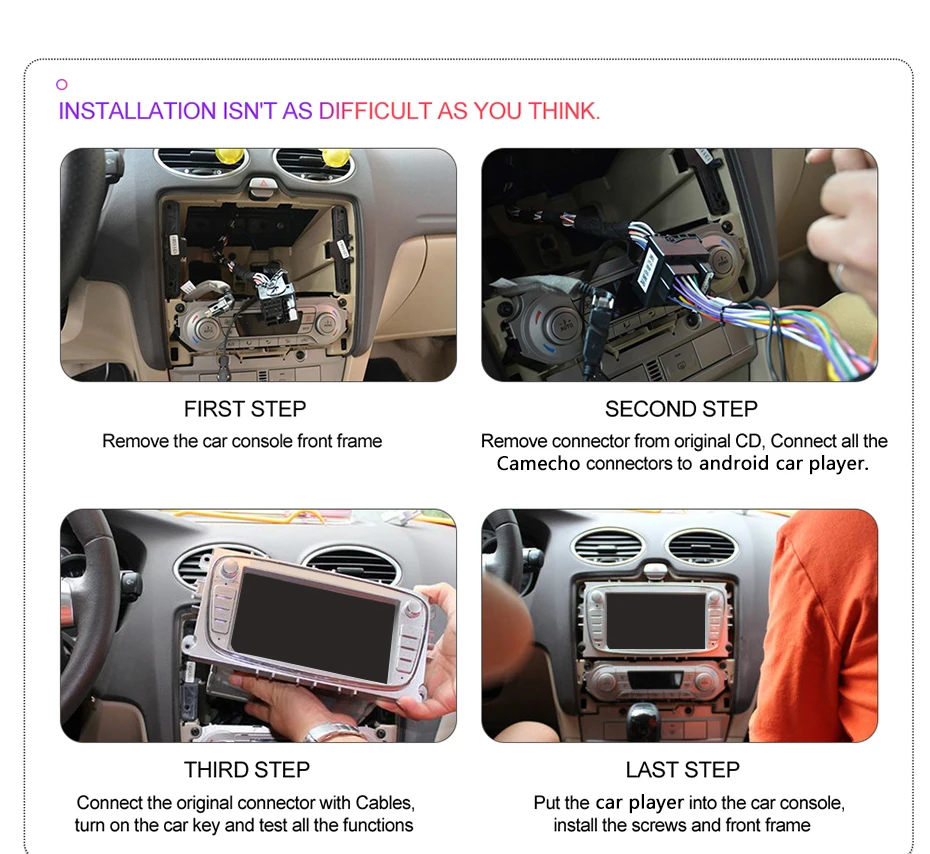 INSTALLATION ISN'T AS DIFFICULT AS YOU THINK.

FIRST STEP
Remove the car console front frame

SECOND STEP
Remove connector from original CD, Connect all the Camecho connectors to android car player.

THIRD STEP
Connect the original connector with Cables, turn on the car key and test all the functions

LAST STEP
Put the car player into the car console, install the screws and front frame