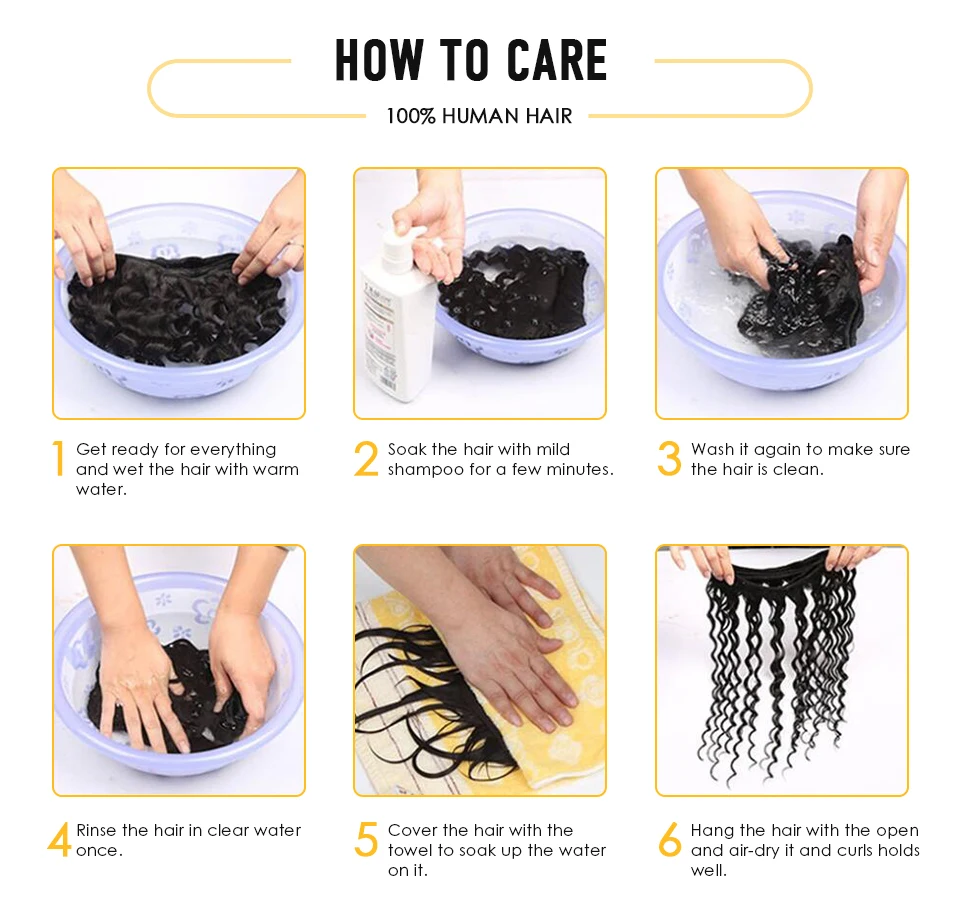 HOW TO CARE

100% HUMAN HAIR

1 Get ready for everything and wet the hair with warm water.

2 Soak the hair with mild shampoo for a few minutes.

3 Wash it again to make sure the hair is clean.

4 Rinse the hair in clear water once.

5 Cover the hair with the towel to soak up the water on it.

6 Hang the hair with the open and air-dry it and curls holds well.