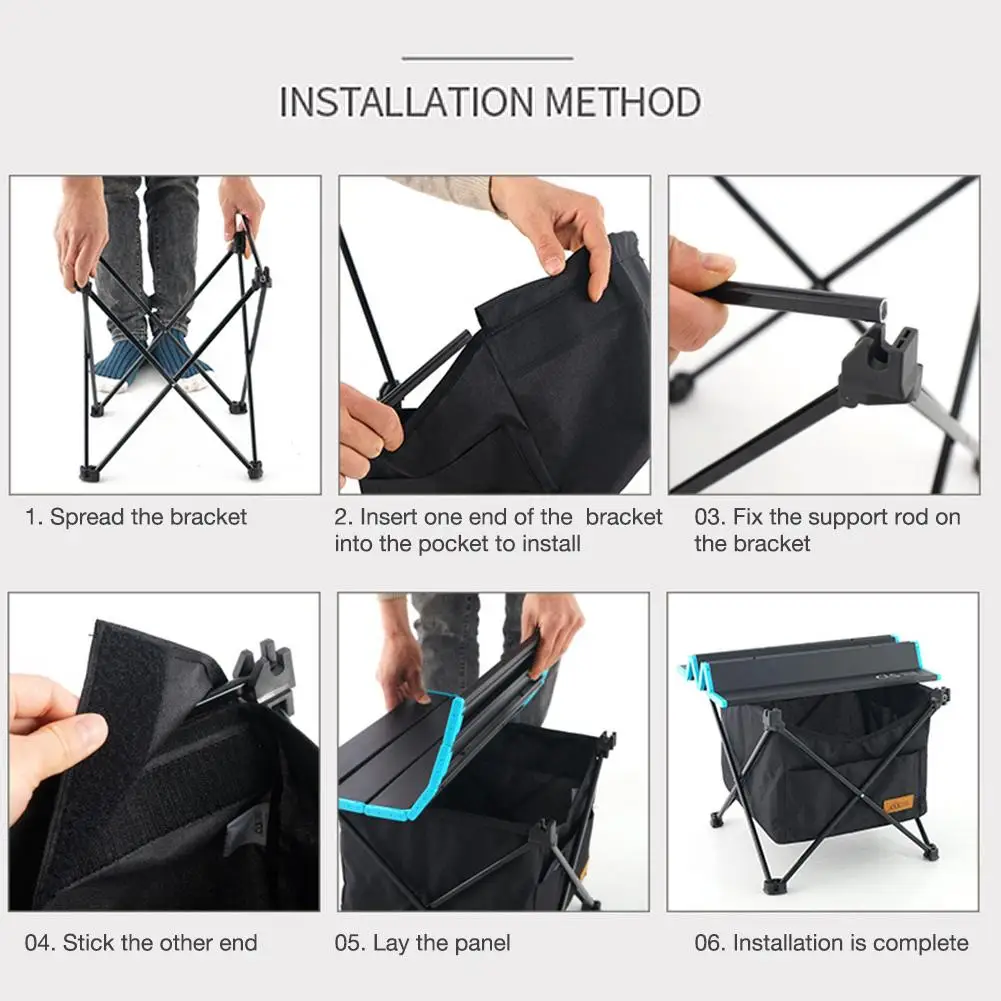 INSTALLATION METHOD

1. Spread the bracket

2. Insert one end of the bracket into the pocket to install

03. Fix the support rod on the bracket

04. Stick the other end

05. Lay the panel

06. Installation is complete