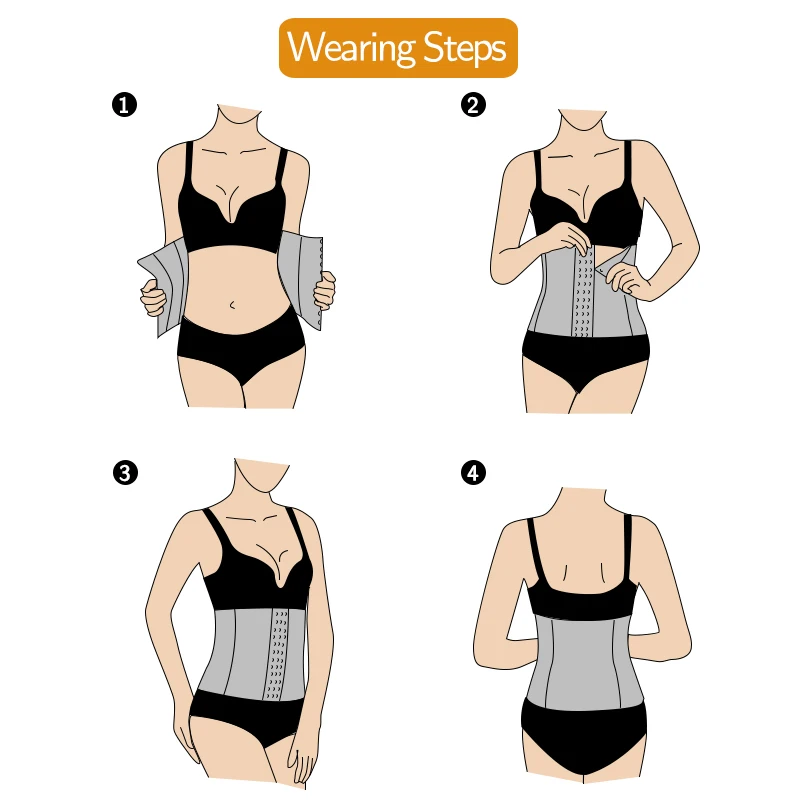 Wearing Steps

1

2

3

4