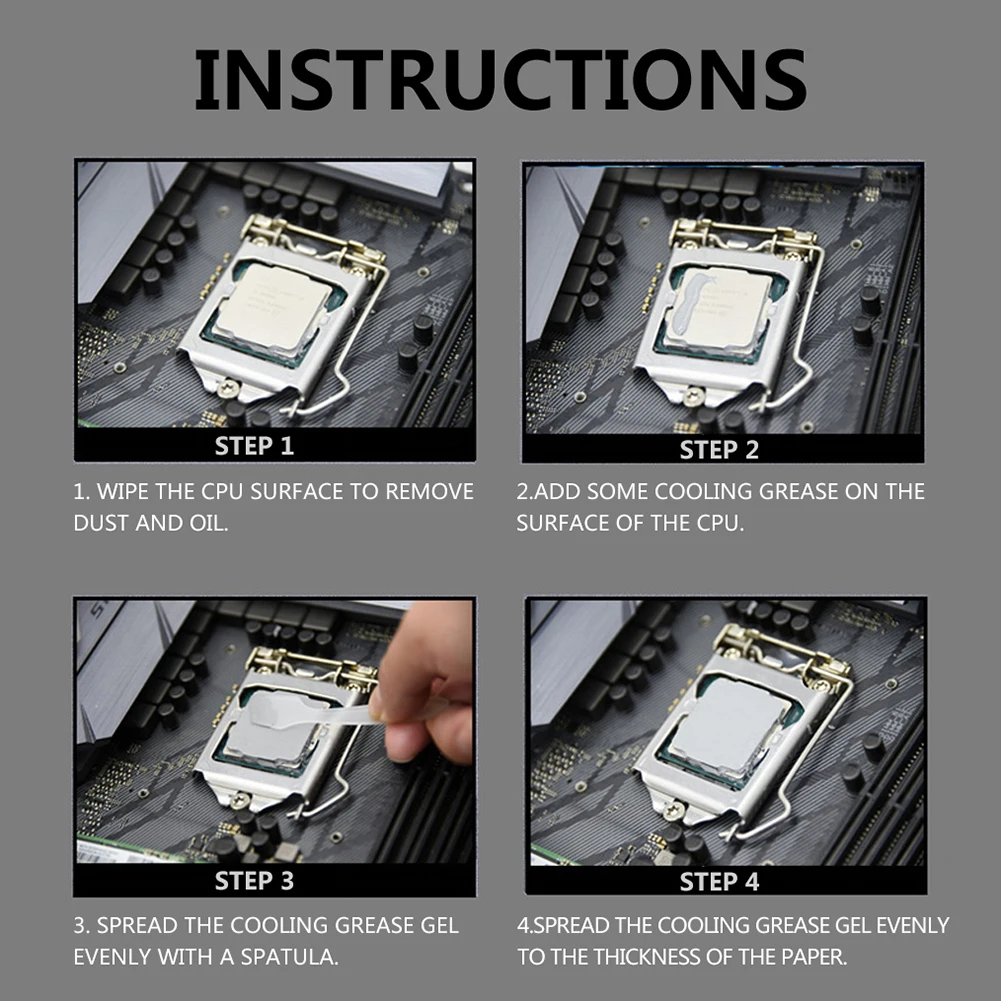 INSTRUCTIONS

STEP 1

1. WIPE THE CPU SURFACE TO REMOVE DUST AND OIL.

STEP 2

2.ADD SOME COOLING GREASE ON THE SURFACE OF THE CPU.

STEP 3

3. SPREAD THE COOLING GREASE GEL EVENLY WITH A SPATULA.

STEP 4

4.SPREAD THE COOLING GREASE GEL EVENLY TO THE THICKNESS OF THE PAPER.