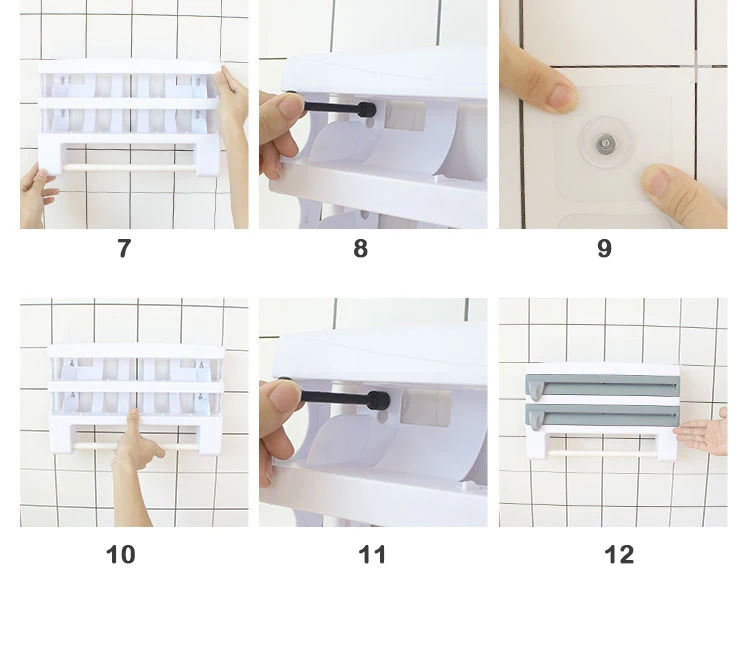 7

8

9

10

11

12