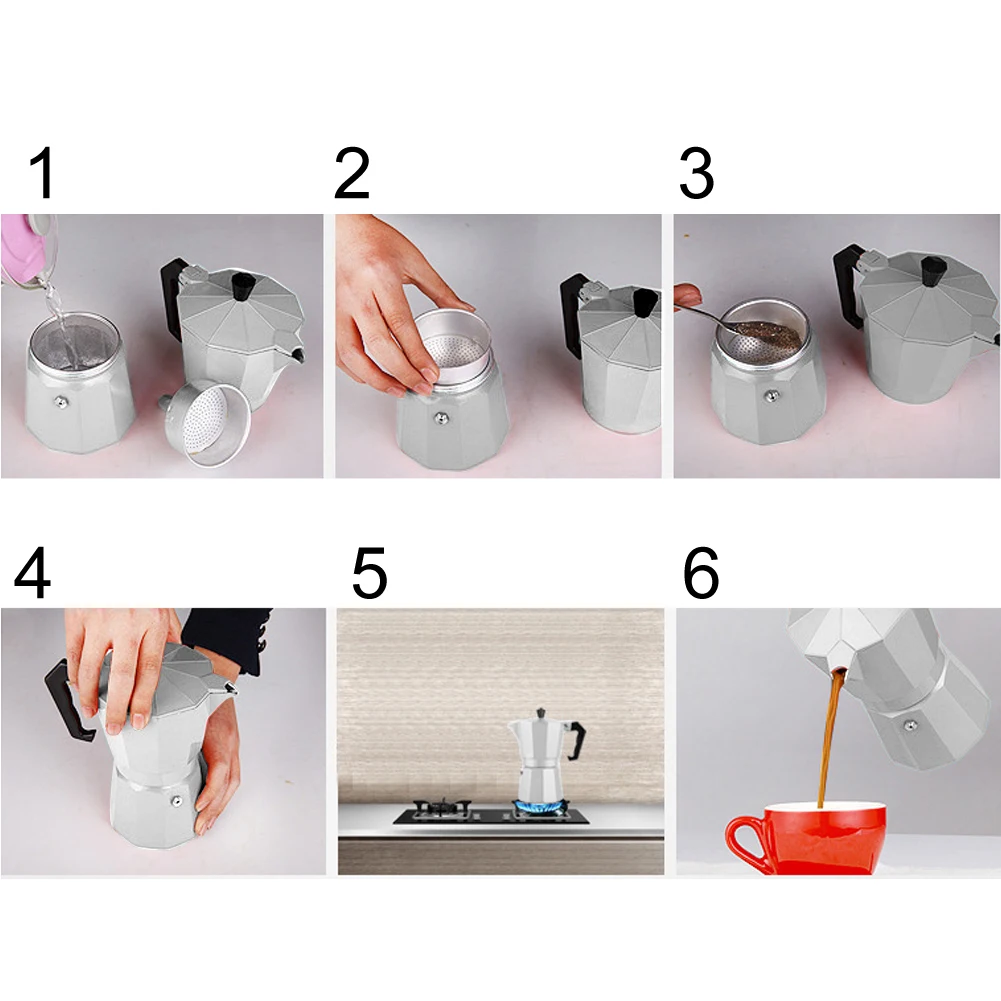 1

2

3

4

5

6