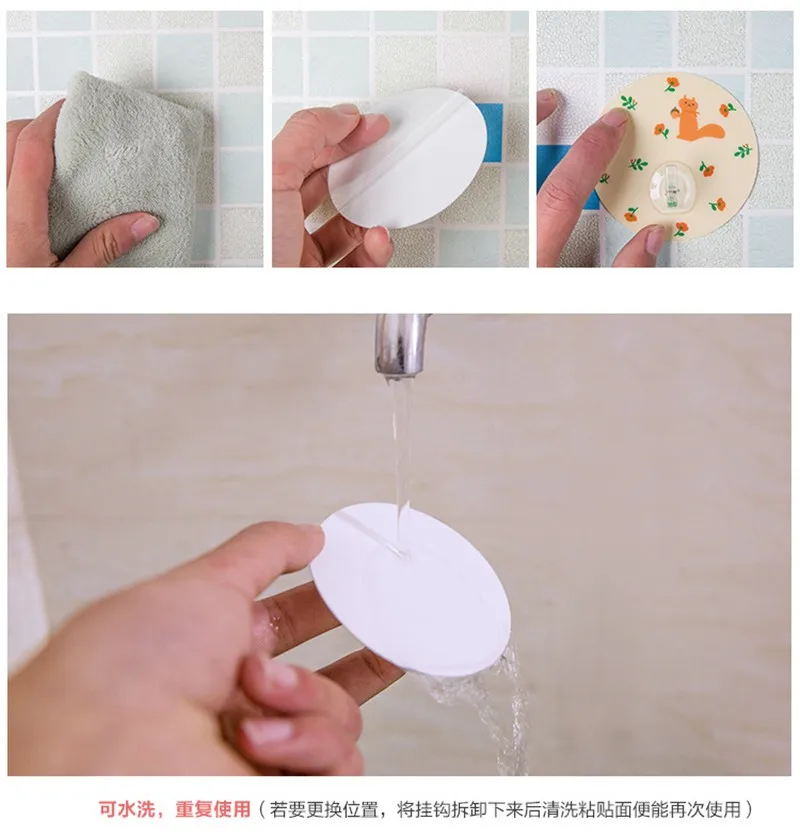 可水洗，重复使用（若要更换位置，将挂钩拆卸下来后清洗粘贴面便能再次使用）