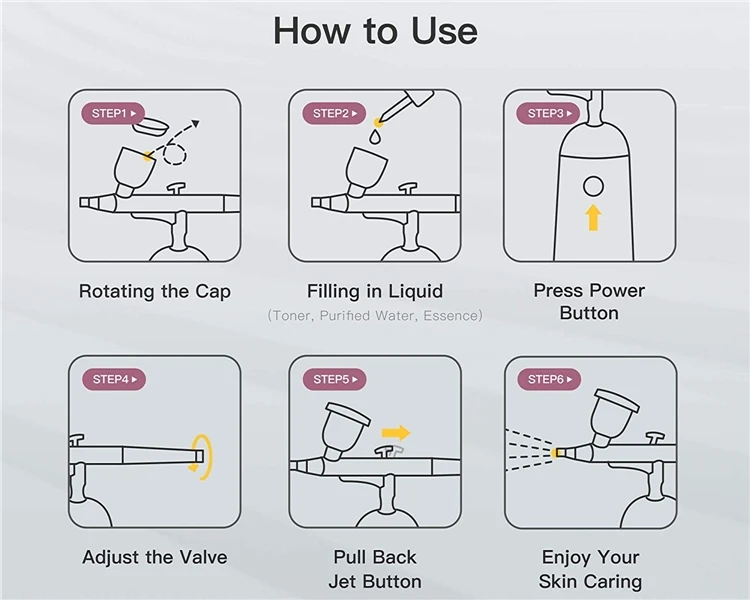 How to Use

STEP1 ▸

Rotating the Cap

STEP2 ▸

Filling in Liquid

(Toner, Purified Water, Essence)

STEP3 ▸

Press Power Button

STEP4 ▸

Adjust the Valve

STEP5 ▸

Pull Back Jet Button

STEP6 ▸

Enjoy Your Skin Caring