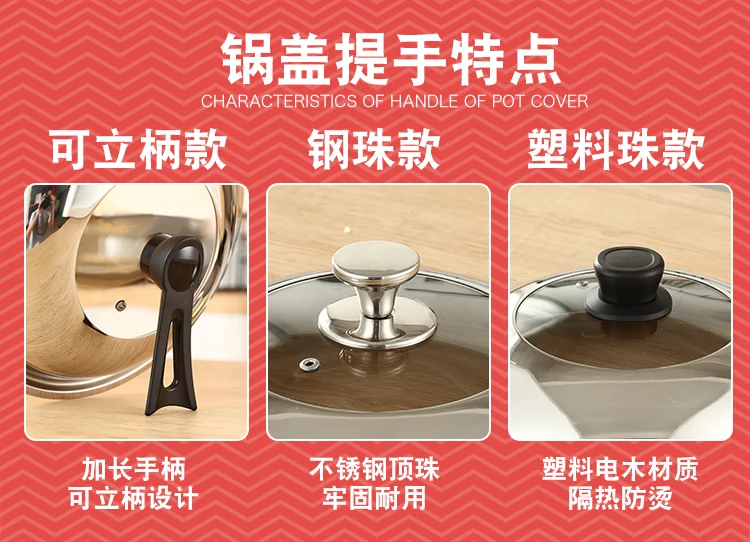 锅盖提手特点
CHARACTERISTICS OF HANDLE OF POT COVER

可立柄款

加长手柄
可立柄设计

钢珠款

不锈钢顶珠
牢固耐用

塑料珠款

塑料电木材质
隔热防烫