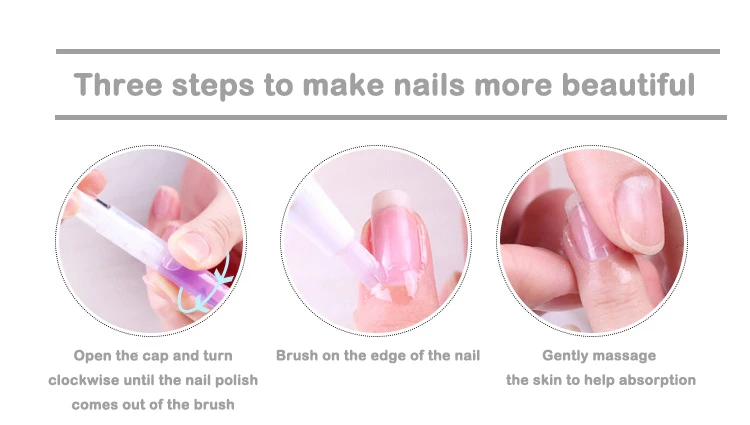 Three steps to make nails more beautiful

Open the cap and turn clockwise until the nail polish comes out of the brush

Brush on the edge of the nail

Gently massage the skin to help absorption