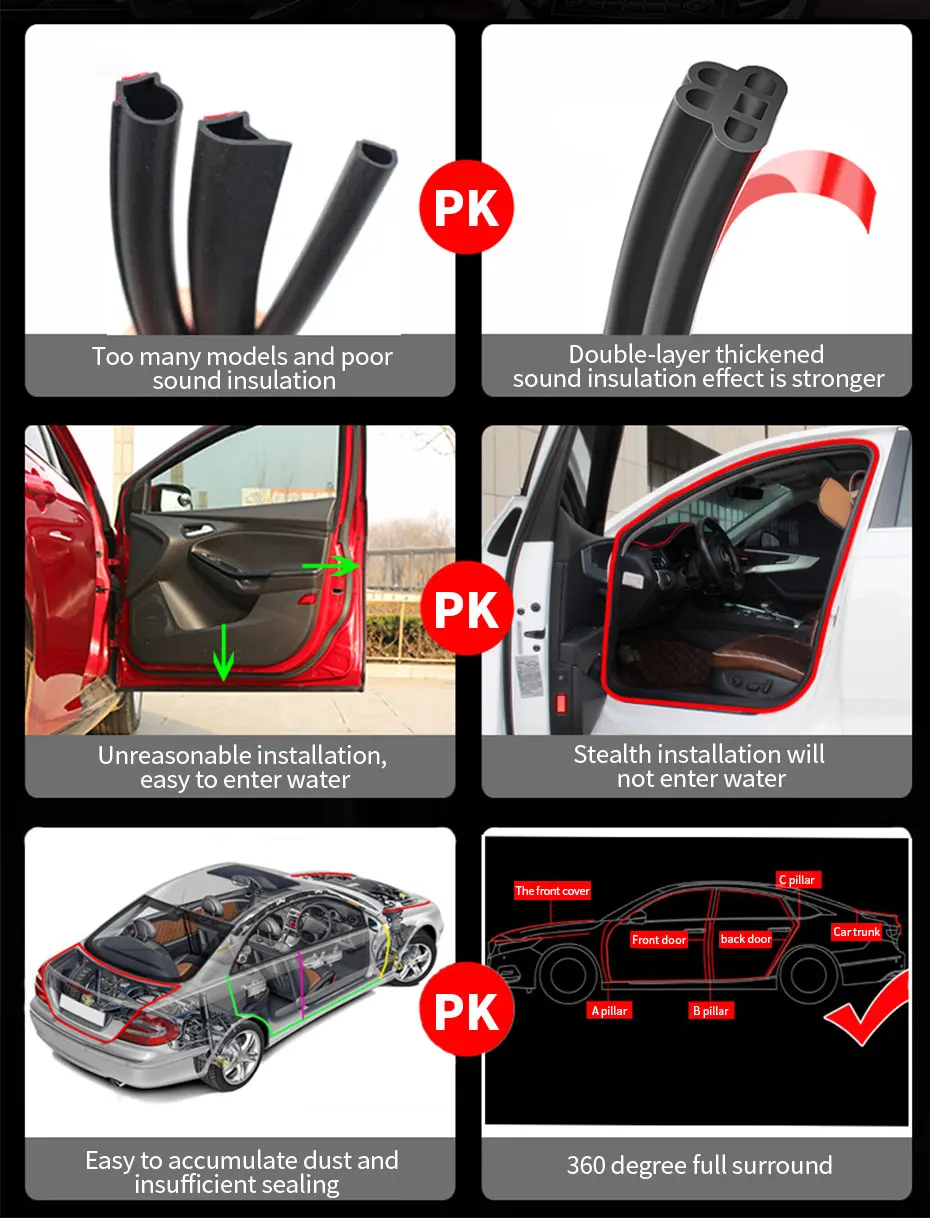 Too many models and poor sound insulation

PK

Double-layer thickened sound insulation effect is stronger

Unreasonable installation, easy to enter water

PK

Stealth installation will not enter water

Easy to accumulate dust and insufficient sealing

PK

The front cover

C pillar

Front door

back door

Car trunk

A pillar

B pillar

360 degree full surround