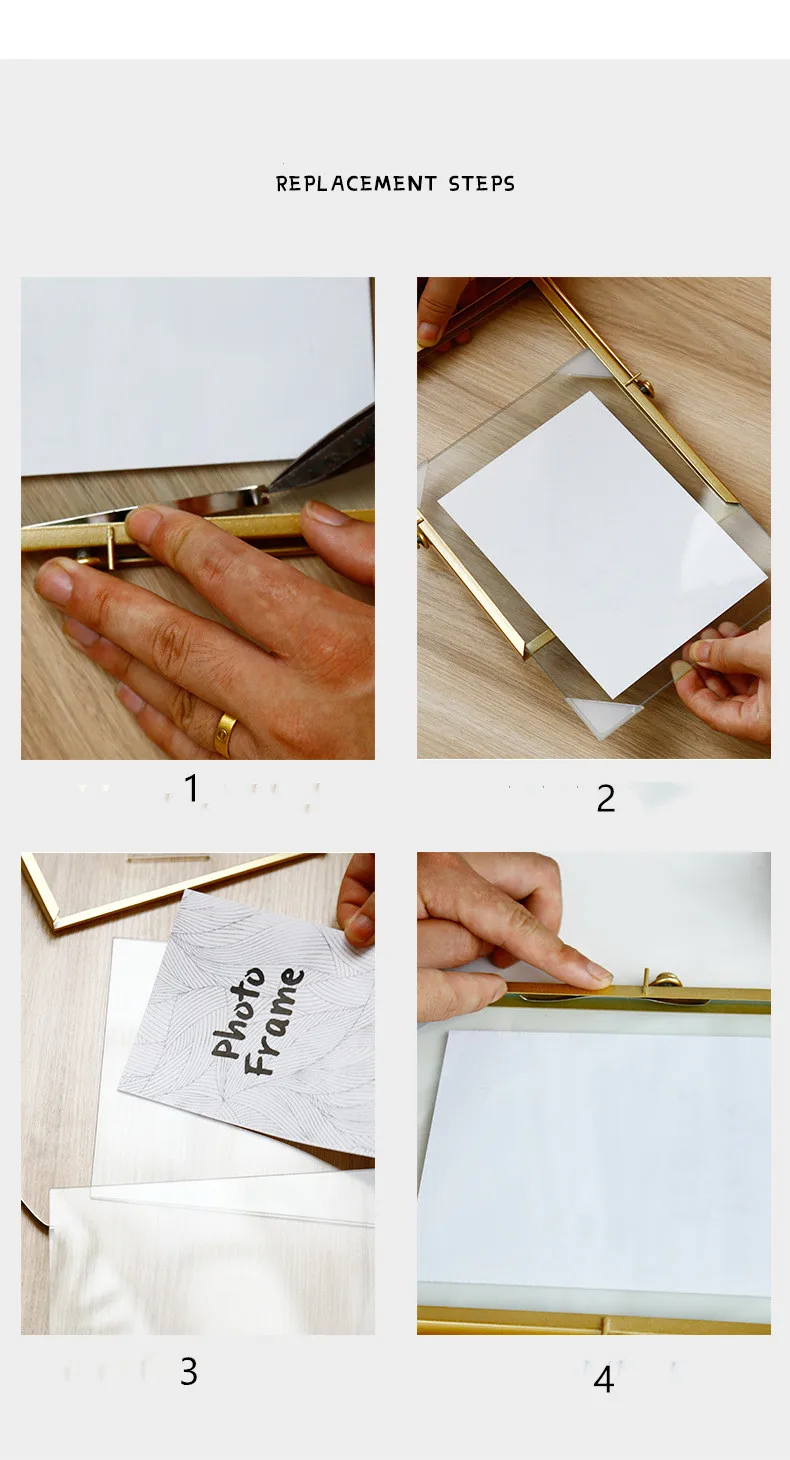 REPLACEMENT STEPS

1

2

Photo Frame

3

4