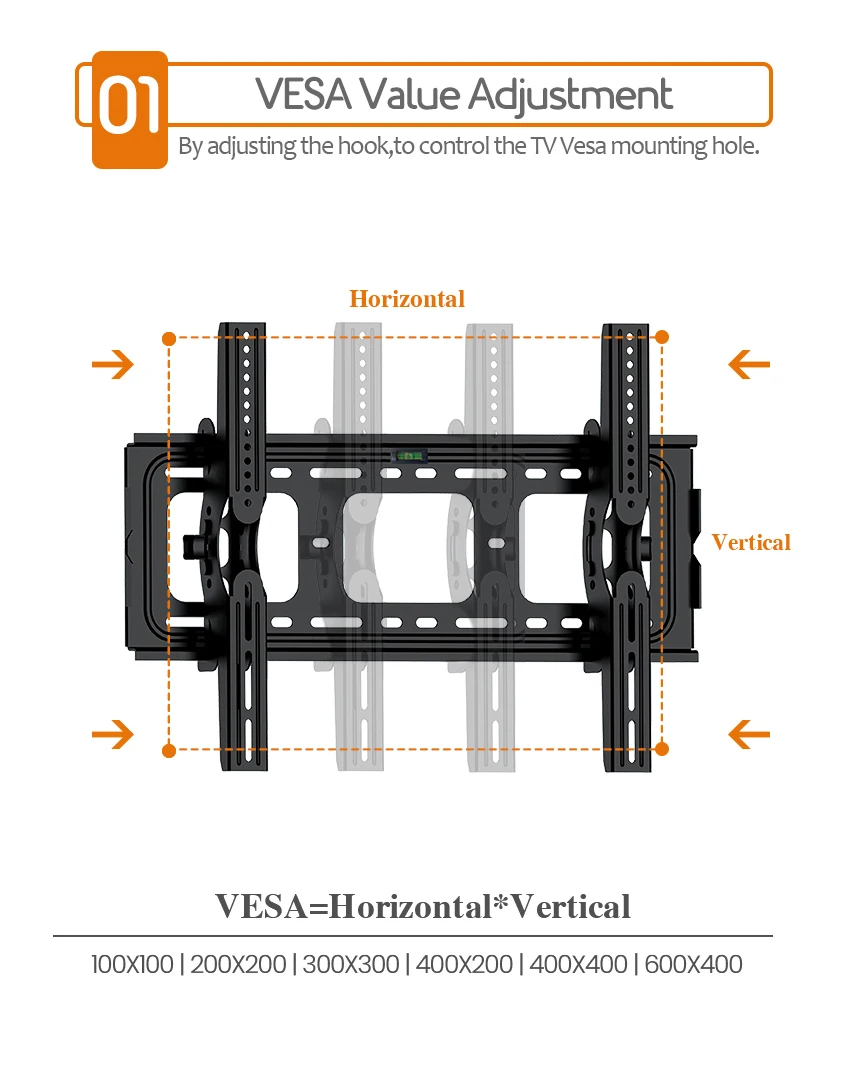 01
VESA Value Adjustment
By adjusting the hook,to control the TV Vesa mounting hole.

Horizontal

Vertical

VESA=Horizontal*Vertical

100X100 | 200X200 | 300X300 | 400X200 | 400X400 | 600X400