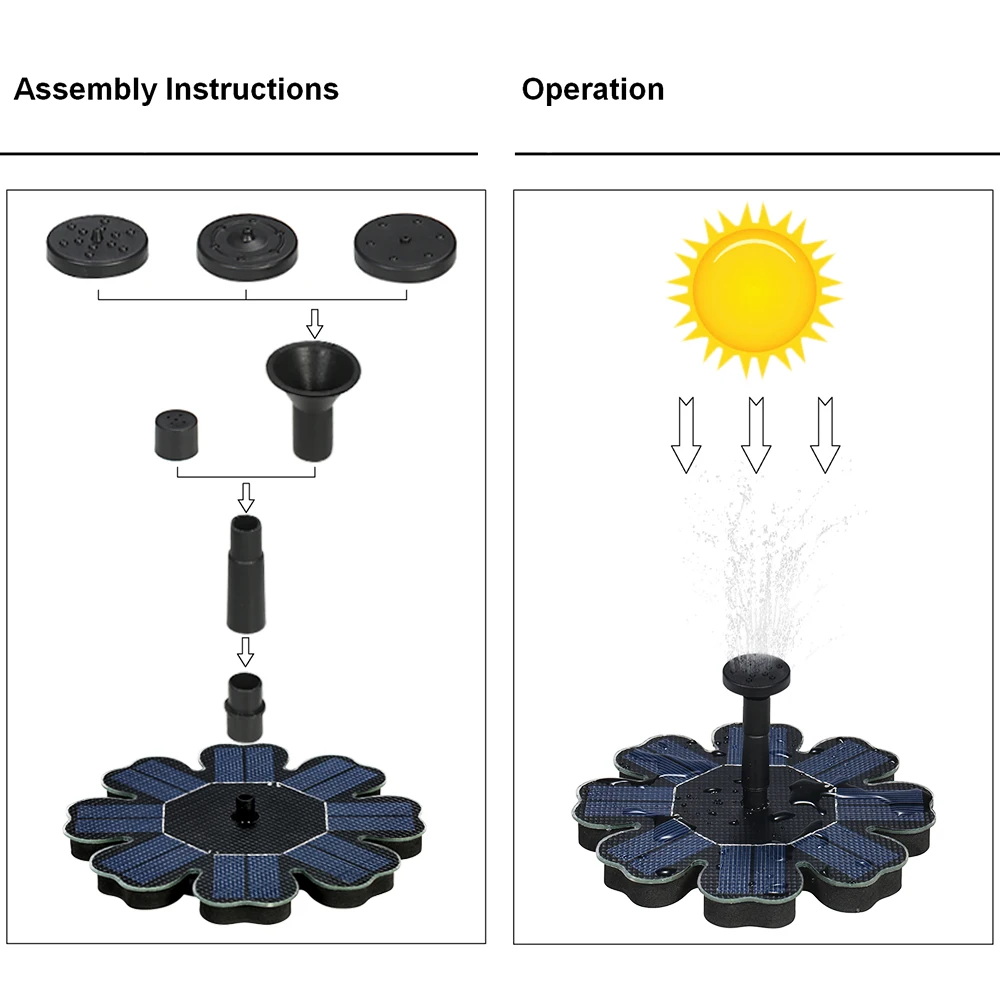 Assembly Instructions

Operation