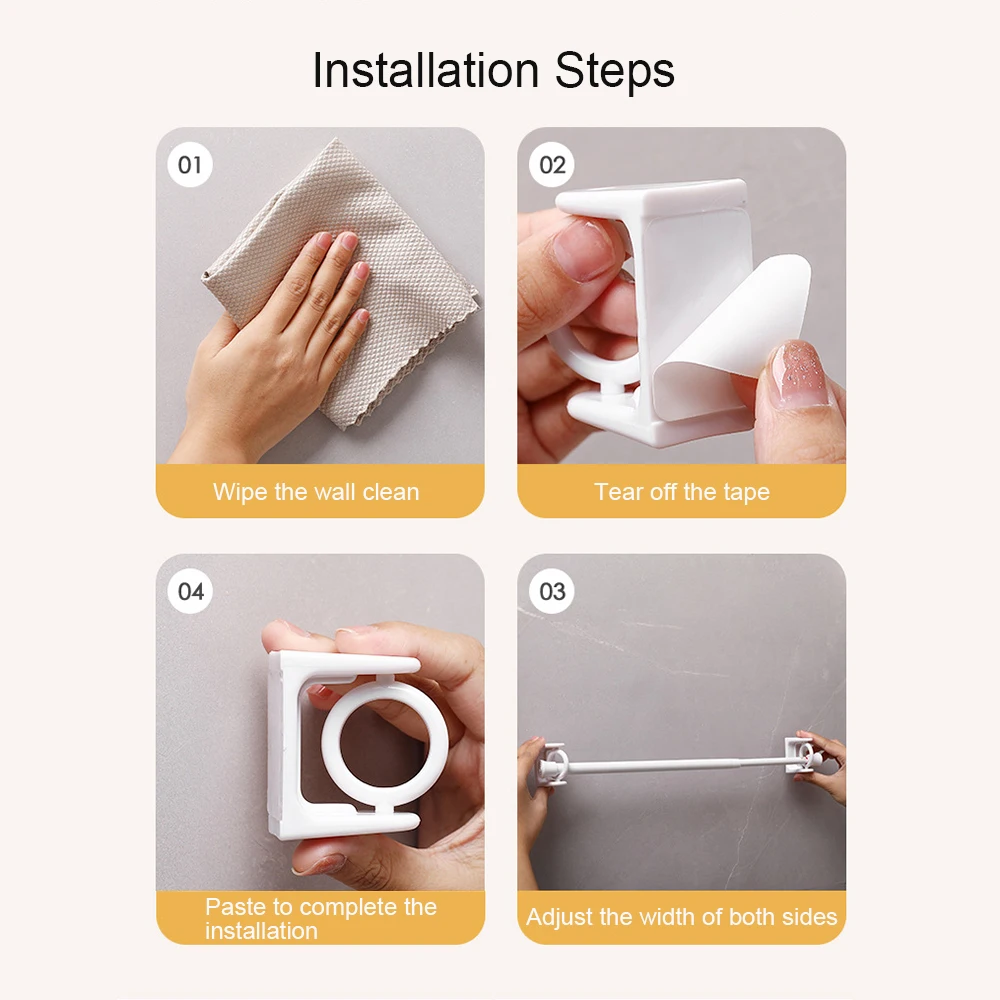 Installation Steps

01

Wipe the wall clean

02

Tear off the tape

04

Paste to complete the installation

03

Adjust the width of both sides