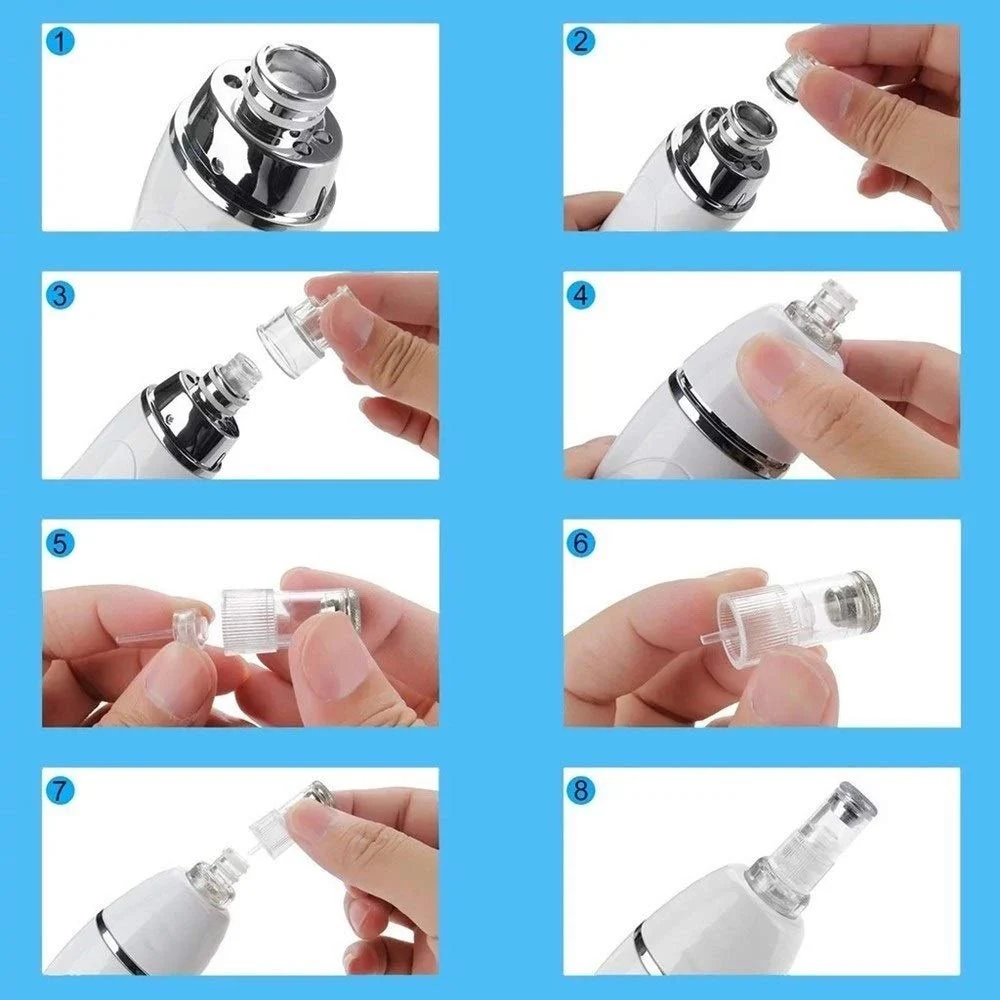 1

2

3

4

5

6

7

8