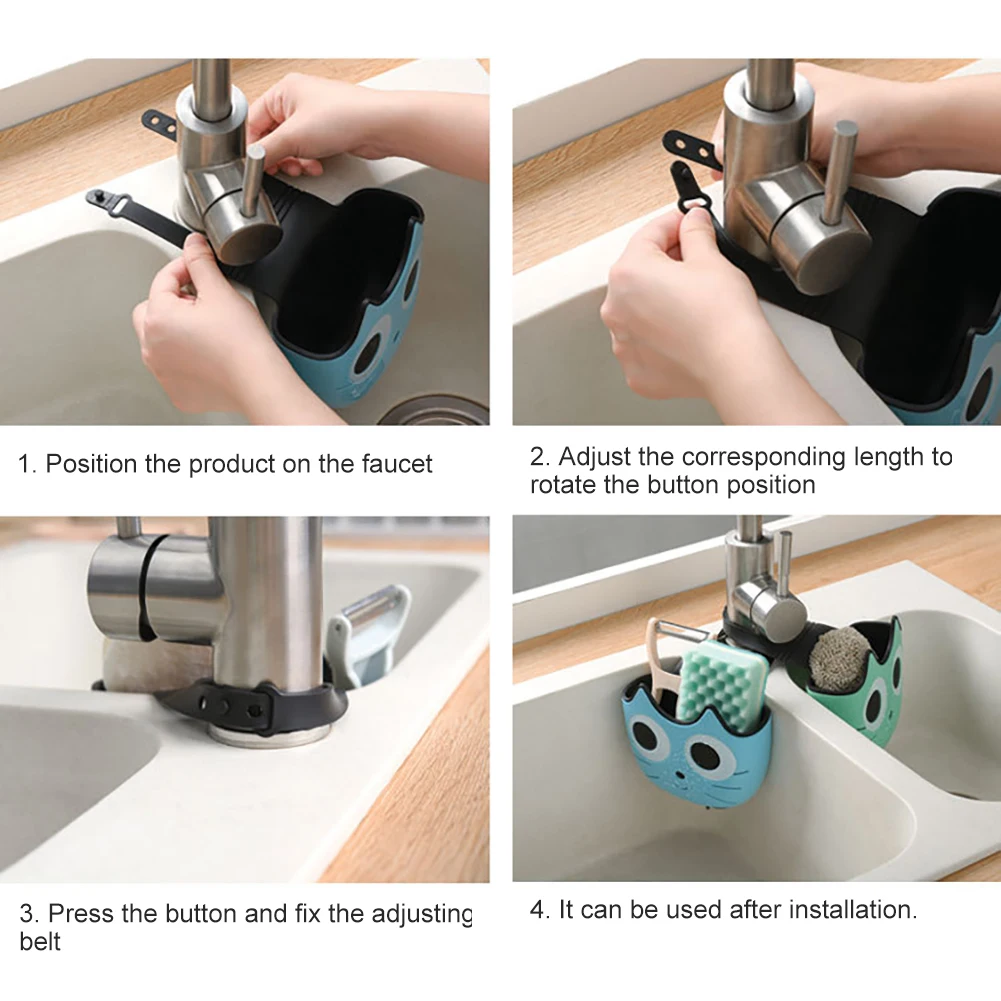 1. Position the product on the faucet

2. Adjust the corresponding length to rotate the button position

3. Press the button and fix the adjusting belt

4. It can be used after installation.