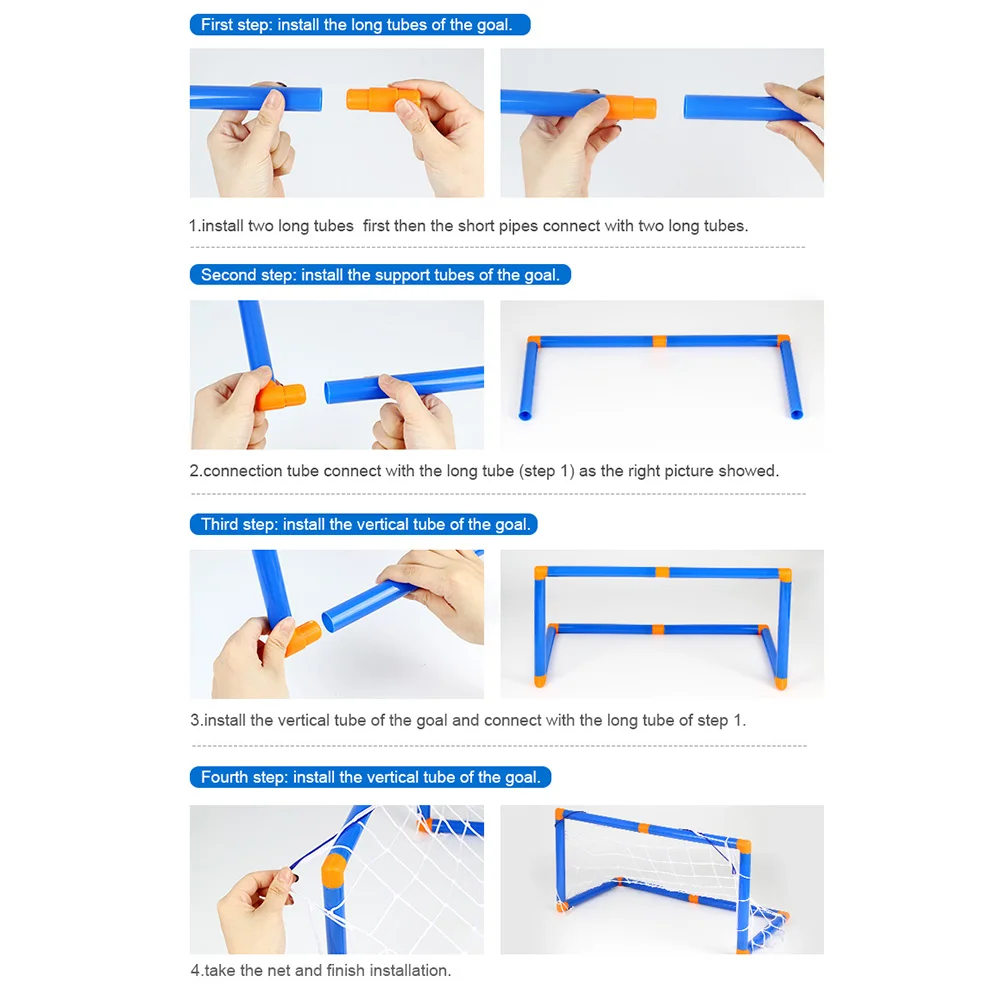 First step: install the long tubes of the goal.

1.install two long tubes  first then the short pipes connect with two long tubes.

Second step: install the support tubes of the goal.

2.connection tube connect with the long tube (step 1) as the right picture showed.

Third step: install the vertical tube of the goal.

3.install the vertical tube of the goal and connect with the long tube of step 1.

Fourth step: install the vertical tube of the goal.

4.take the net and finish installation.