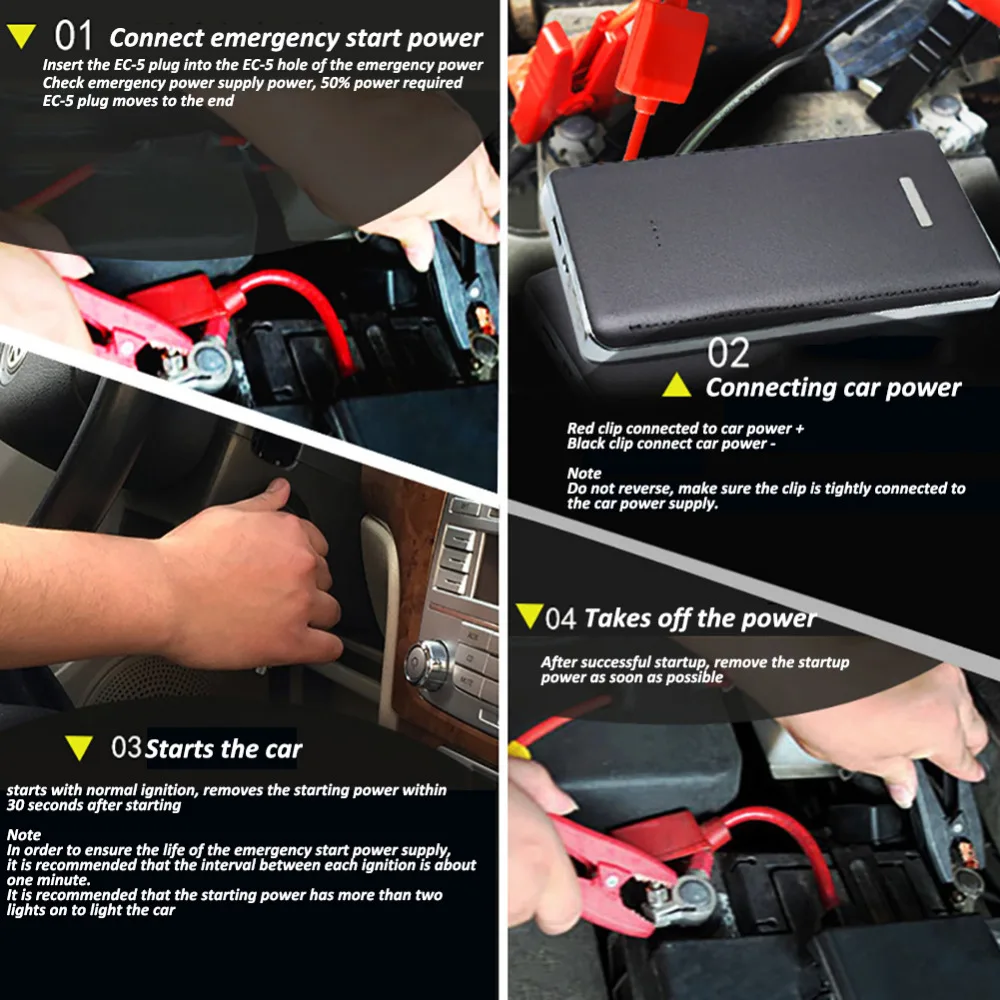 01 Connect emergency start power
Insert the EC-5 plug into the EC-5 hole of the emergency power
Check emergency power supply power, 50% power required
EC-5 plug moves to the end

02
Connecting car power
Red clip connected to car power +
Black clip connect car power -

Note
Do not reverse, make sure the clip is tightly connected to the car power supply.

03 Starts the car
starts with normal ignition, removes the starting power within 30 seconds after starting

Note
In order to ensure the life of the emergency start power supply, it is recommended that the interval between each ignition is about one minute.
It is recommended that the starting power has more than two lights on to light the car

04 Takes off the power
After successful startup, remove the startup power as soon as possible