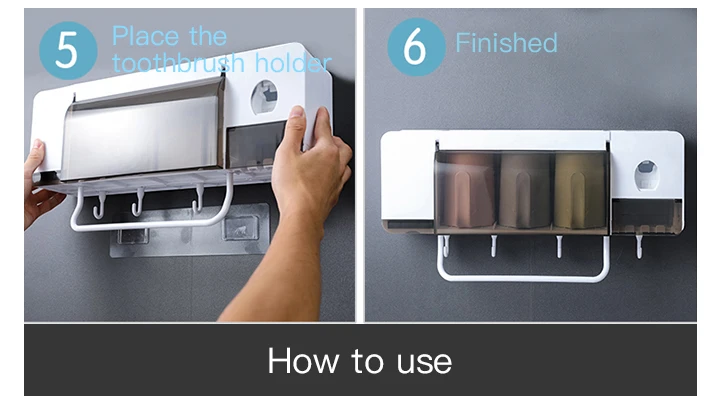 5 Place the toothbrush holder

6 Finished

How to use