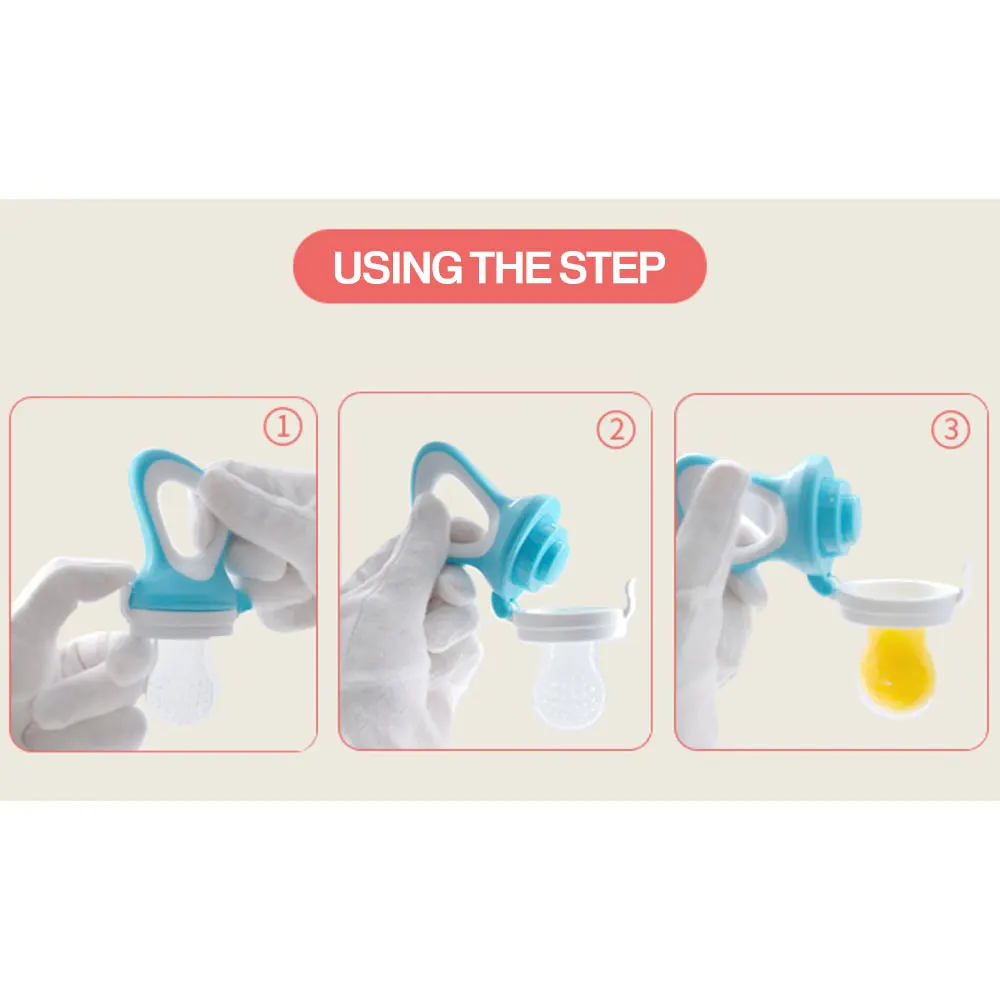 USING THE STEP

①

②

③