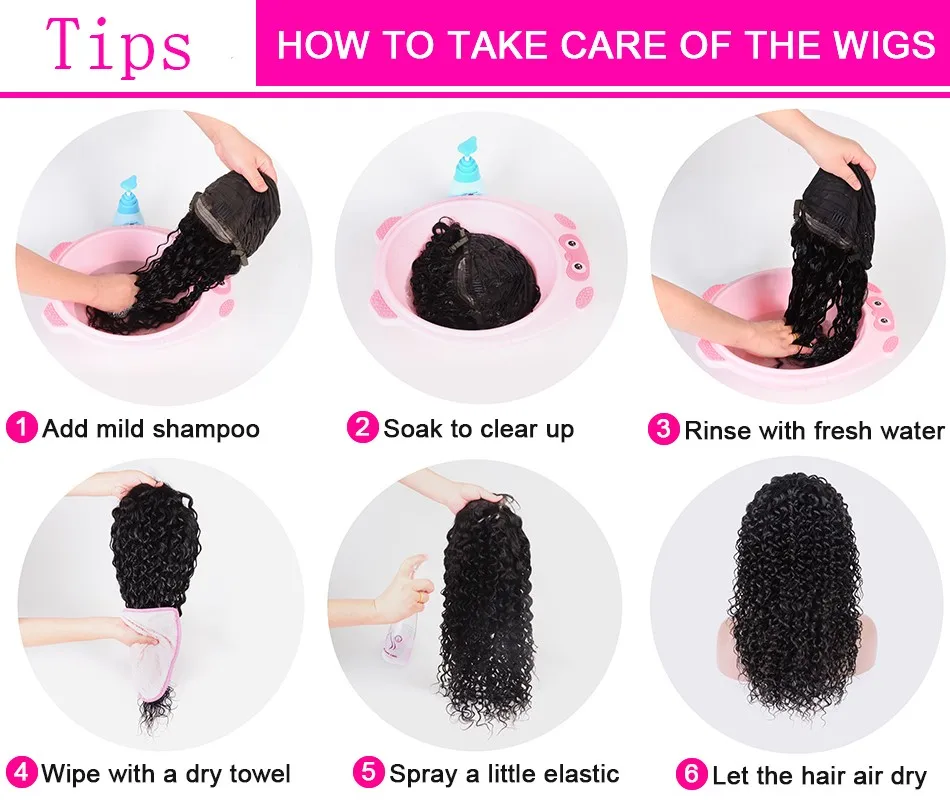 Tips HOW TO TAKE CARE OF THE WIGS

1 Add mild shampoo

2 Soak to clear up

3 Rinse with fresh water

4 Wipe with a dry towel

5 Spray a little elastic

6 Let the hair air dry