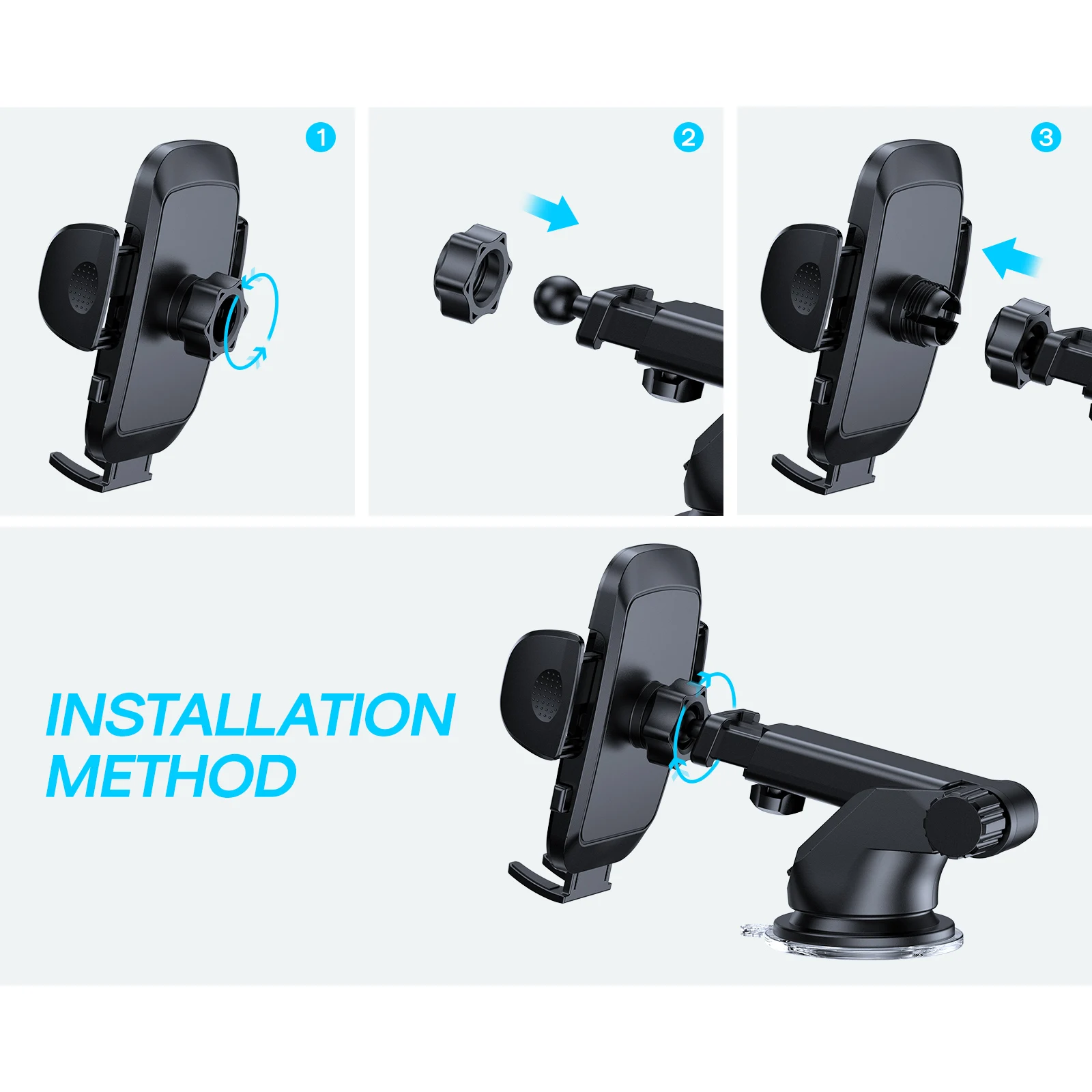 1

2

3

INSTALLATION METHOD