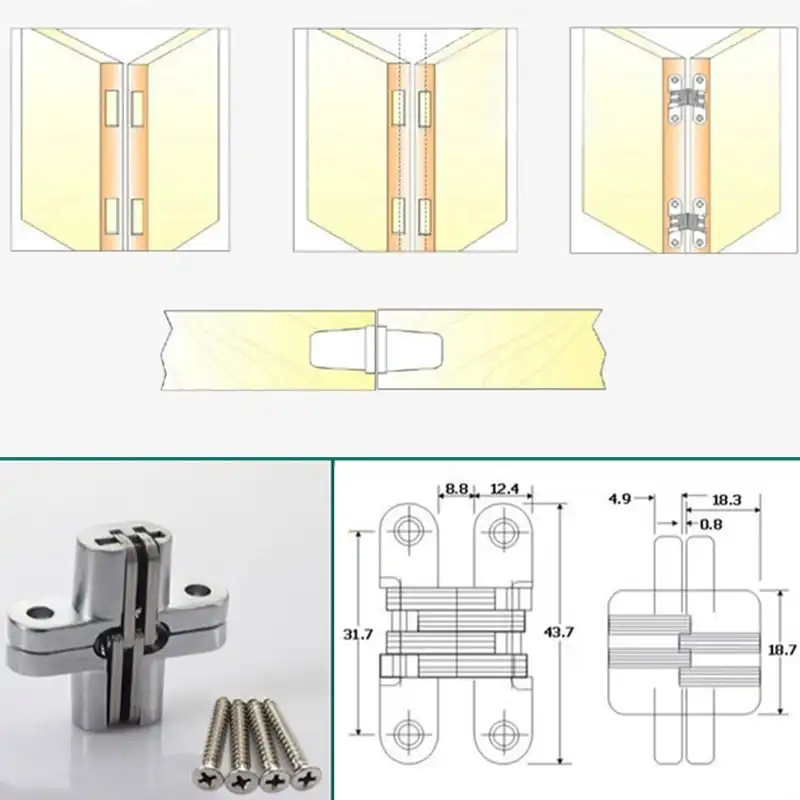 8.8
12.4
31.7
43.7
4.9
18.3
0.8
18.7