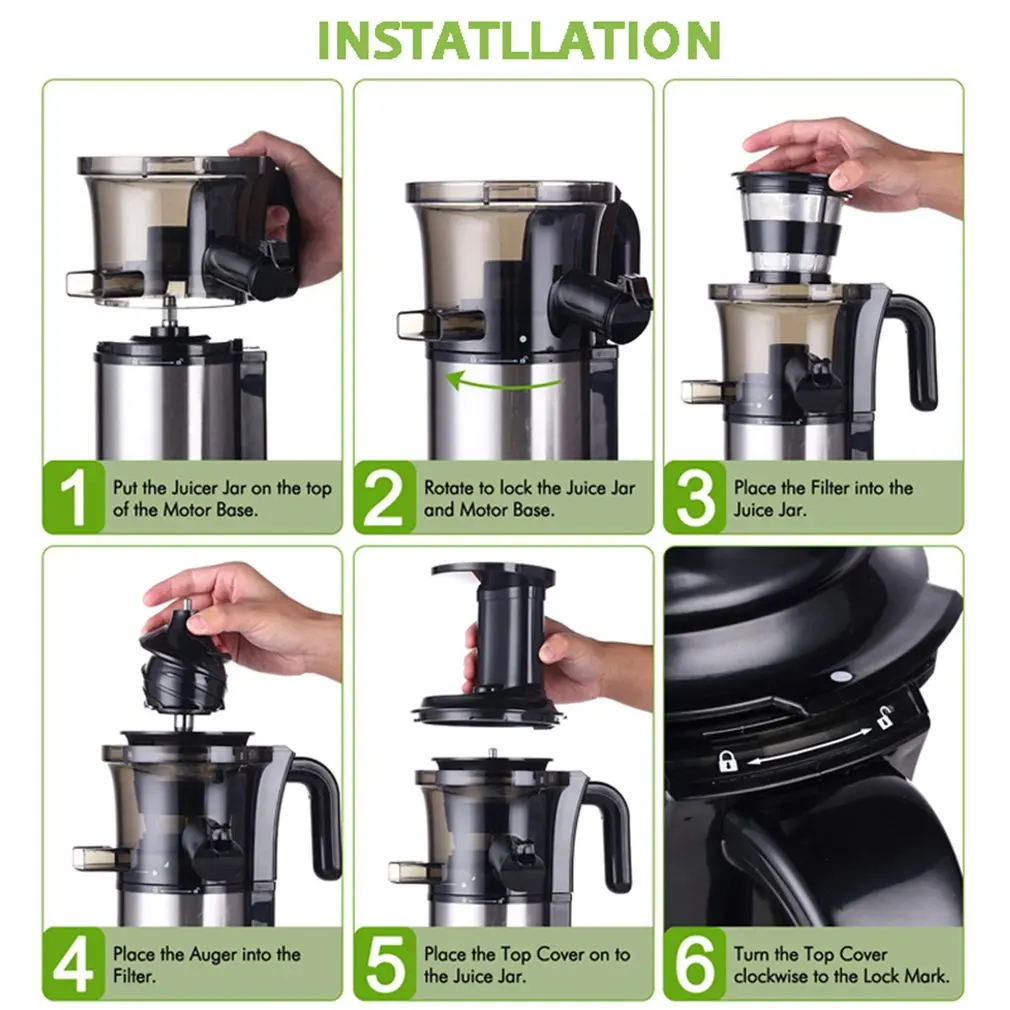 INSTATLLATION

1 Put the Juicer Jar on the top of the Motor Base.

2 Rotate to lock the Juice Jar and Motor Base.

3 Place the Filter into the Juice Jar.

4 Place the Auger into the Filter.

5 Place the Top Cover on to the Juice Jar.

6 Turn the Top Cover clockwise to the Lock Mark.