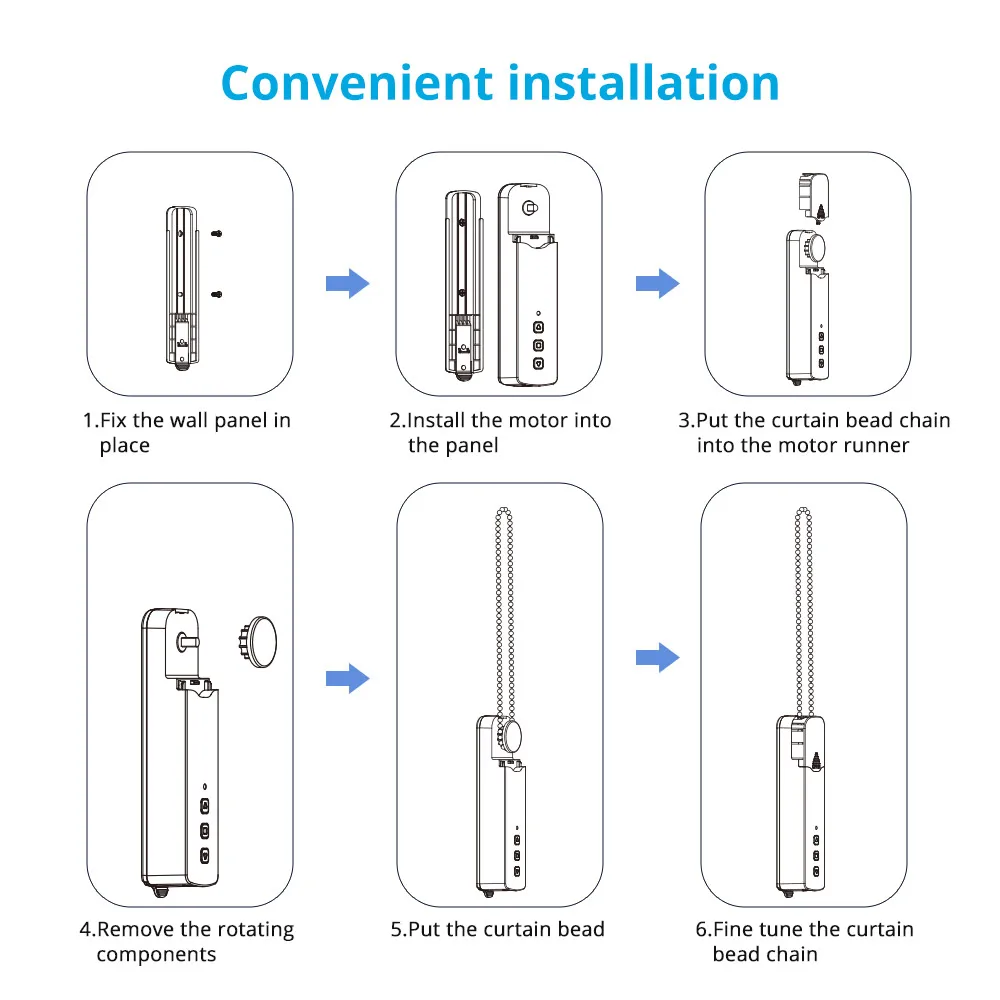 Convenient installation

1.Fix the wall panel in place

2.Install the motor into the panel

3.Put the curtain bead chain into the motor runner

4.Remove the rotating components

5.Put the curtain bead

6.Fine tune the curtain bead chain