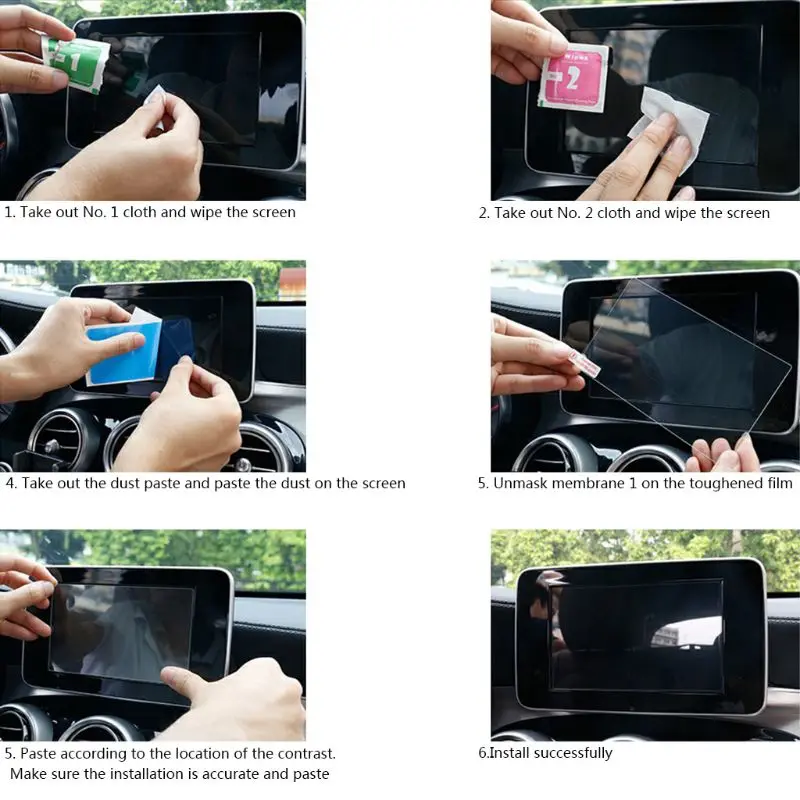 1

1. Take out No. 1 cloth and wipe the screen

Wipes
2

2. Take out No. 2 cloth and wipe the screen

4. Take out the dust paste and paste the dust on the screen

5. Unmask membrane 1 on the toughened film

5. Paste according to the location of the contrast. Make sure the installation is accurate and paste

6.Install successfully