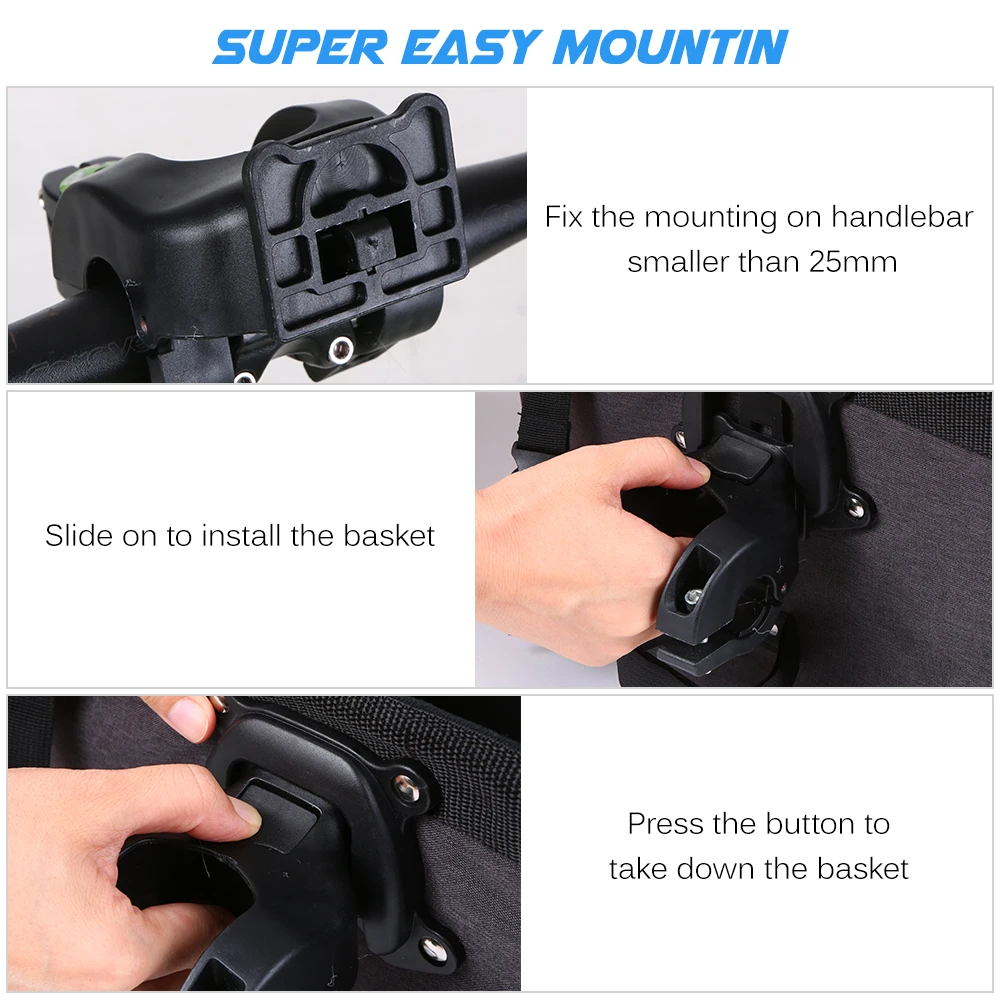 SUPER EASY MOUNTIN

Fix the mounting on handlebar smaller than 25mm

Slide on to install the basket

Press the button to take down the basket