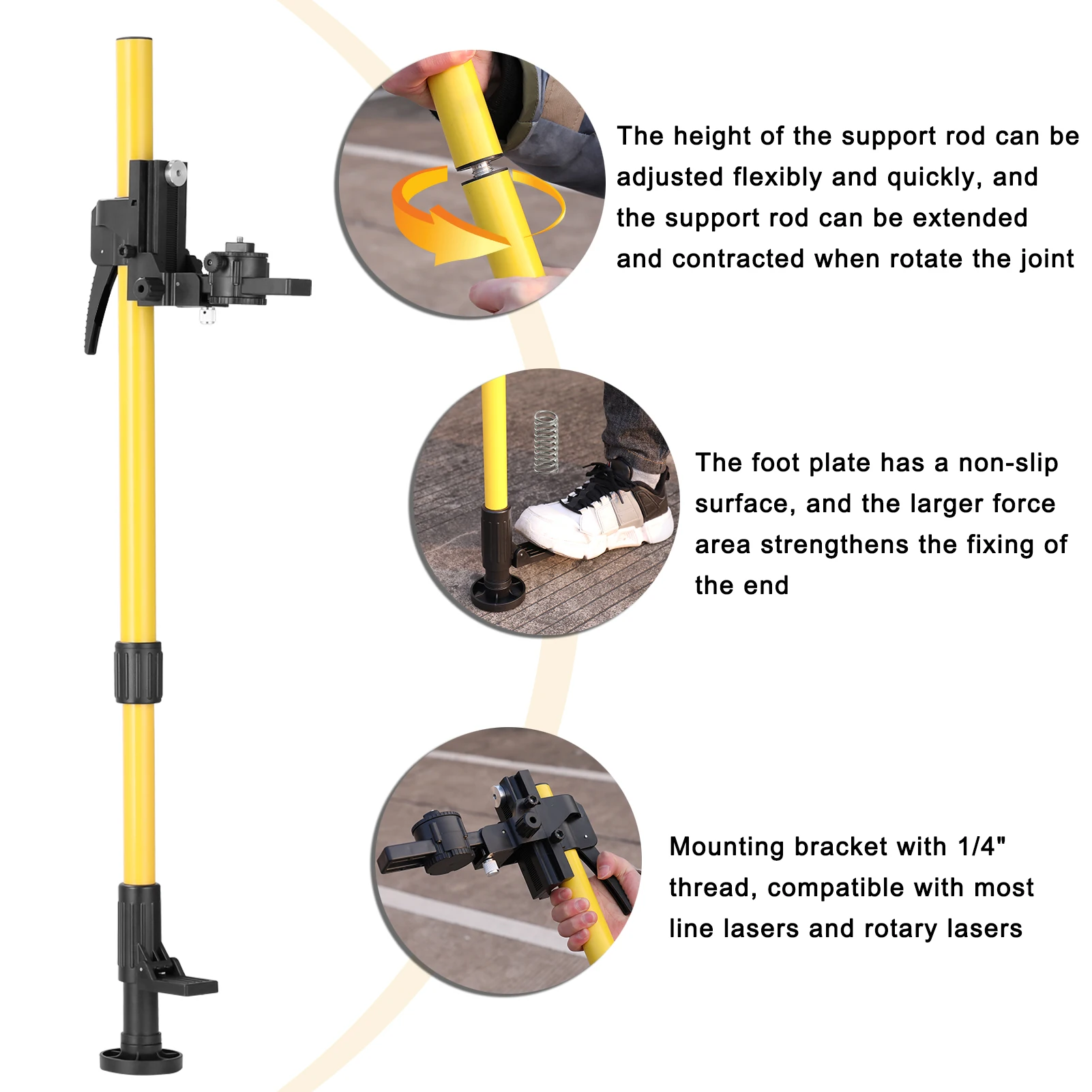 The height of the support rod can be adjusted flexibly and quickly, and the support rod can be extended and contracted when rotate the joint

The foot plate has a non-slip surface, and the larger force area strengthens the fixing of the end

Mounting bracket with 1/4" thread, compatible with most line lasers and rotary lasers