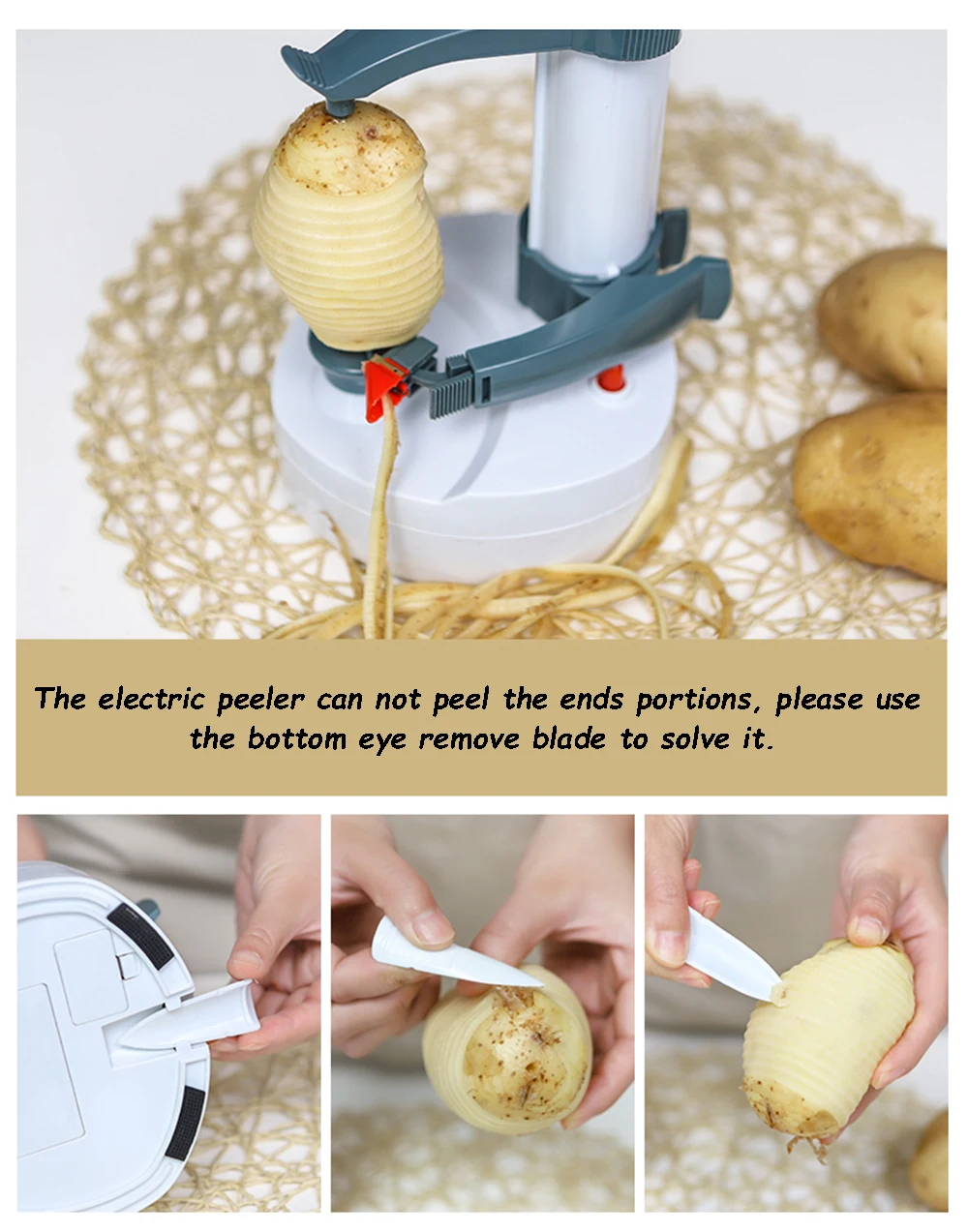 The electric peeler can not peel the ends portions, please use the bottom eye remove blade to solve it.