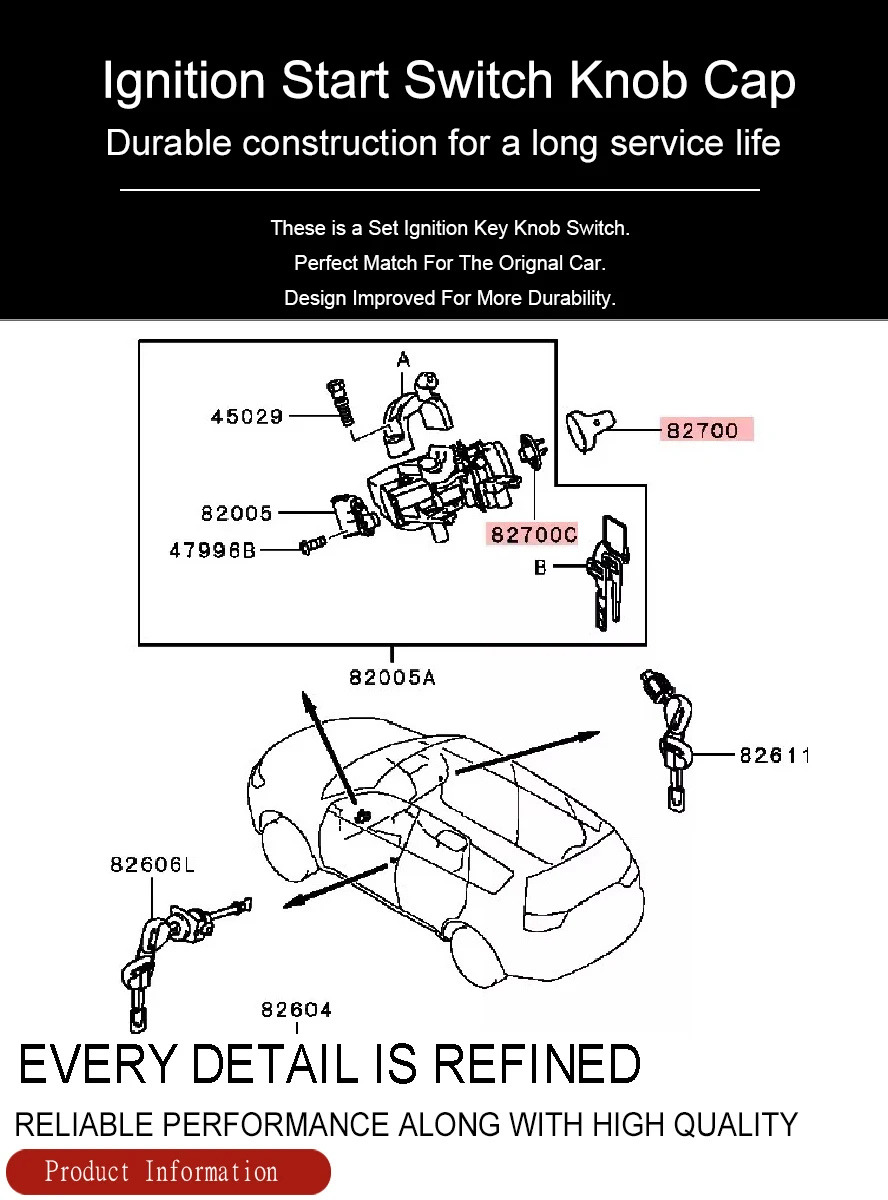 Ignition Start Switch Knob Cap

Durable construction for a long service life

These is a Set Ignition Key Knob Switch.
Perfect Match For The Orignal Car.
Design Improved For More Durability.

A
45029
82700
82005
82700C
47996B
B
82005A
82611
82606L
82604

EVERY DETAIL IS REFINED

RELIABLE PERFORMANCE ALONG WITH HIGH QUALITY

Product Information