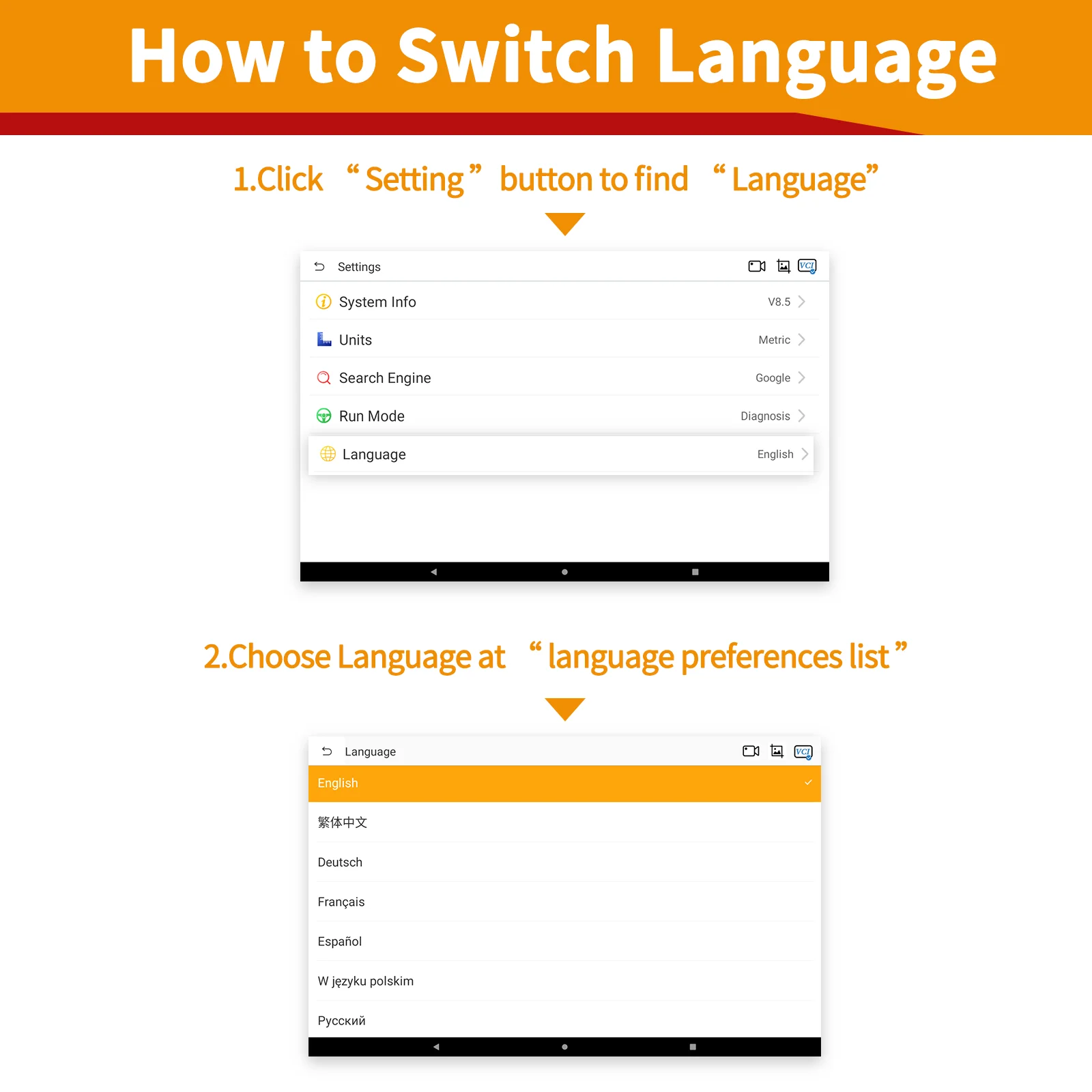 How to Switch Language

1.Click “Setting” button to find “Language”

Settings VCI

System Info V8.5

Units Metric

Search Engine Google

Run Mode Diagnosis

Language English

2.Choose Language at “language preferences list”

Language VCI

English

繁体中文

Deutsch

Français

Español

W języku polskim

Русский