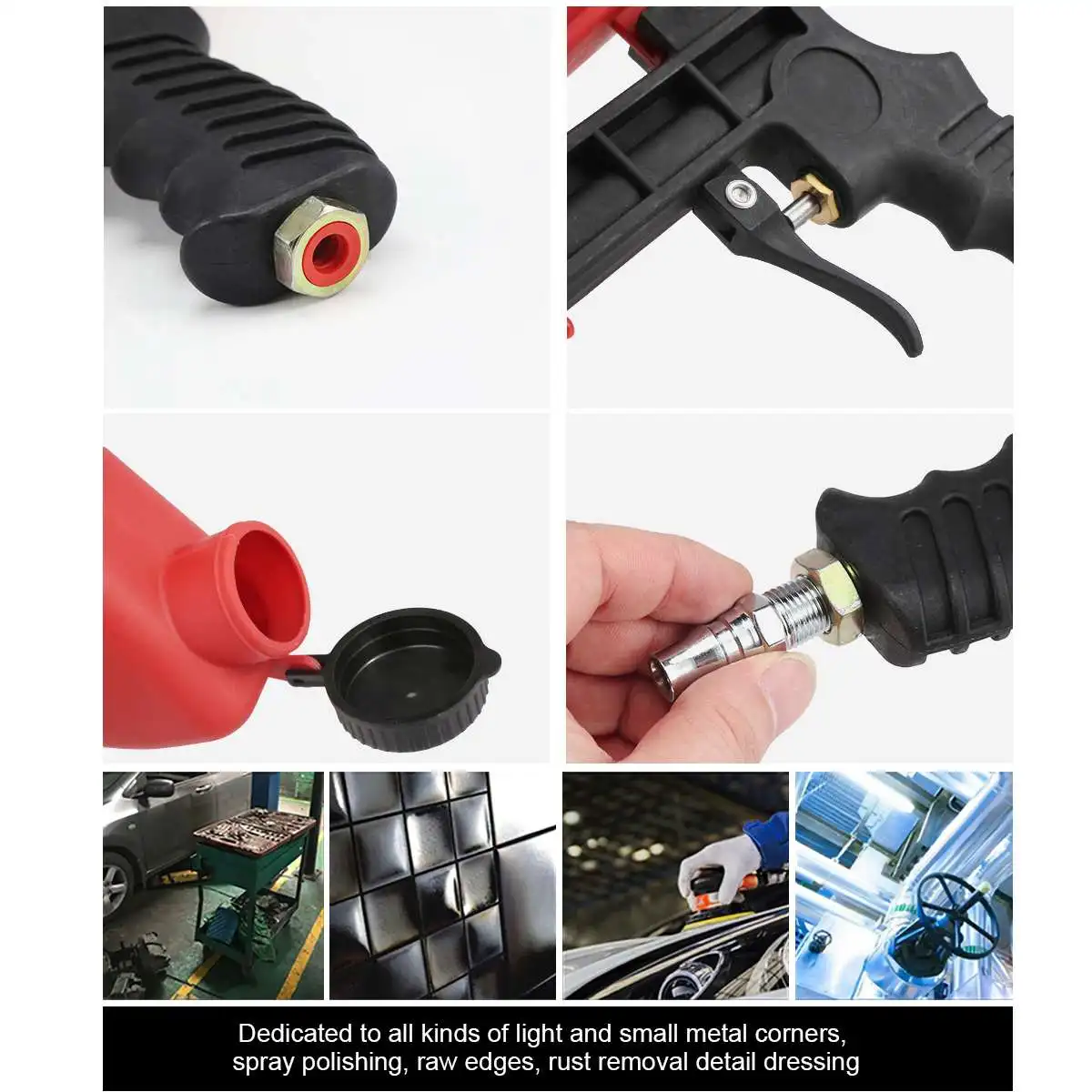 Dedicated to all kinds of light and small metal corners, spray polishing, raw edges, rust removal detail dressing