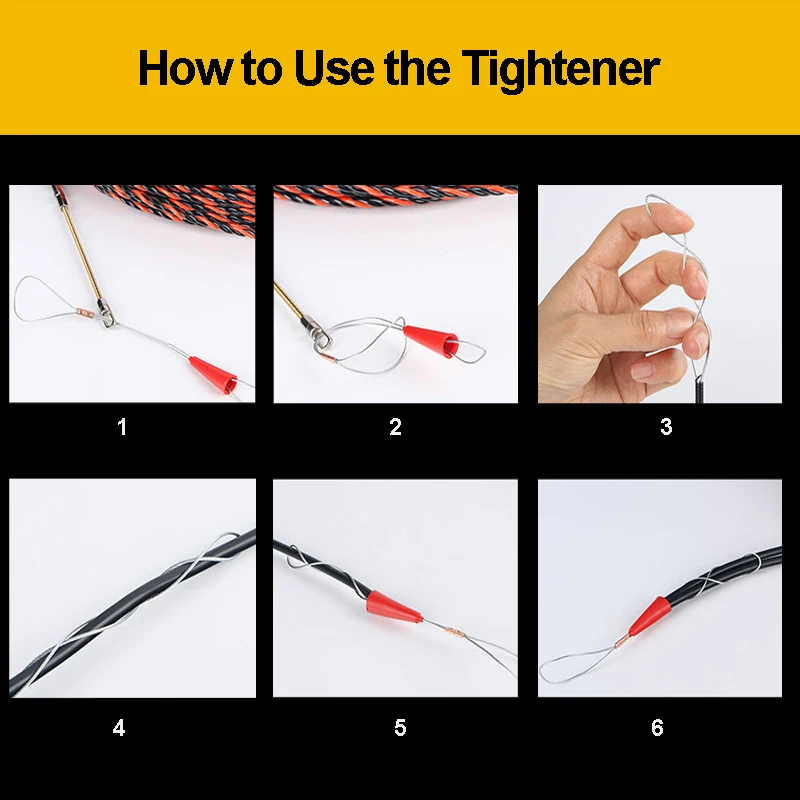 How to Use the Tightener

1

2

3

4

5

6